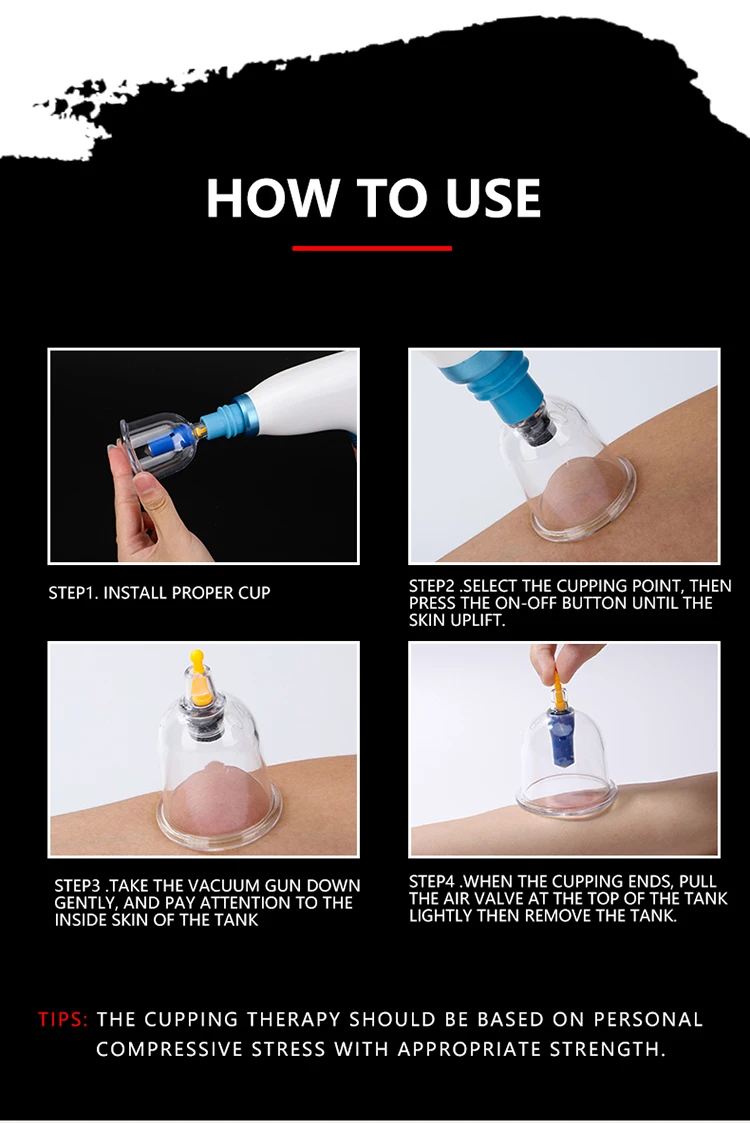 HOW TO USE

STEP1. INSTALL PROPER CUP

STEP2 .SELECT THE CUPPING POINT, THEN PRESS THE ON-OFF BUTTON UNTIL THE SKIN UPLIFT.

STEP3 .TAKE THE VACUUM GUN DOWN GENTLY, AND PAY ATTENTION TO THE INSIDE SKIN OF THE TANK

STEP4 .WHEN THE CUPPING ENDS, PULL THE AIR VALVE AT THE TOP OF THE TANK LIGHTLY THEN REMOVE THE TANK.

TIPS: THE CUPPING THERAPY SHOULD BE BASED ON PERSONAL COMPRESSIVE STRESS WITH APPROPRIATE STRENGTH.