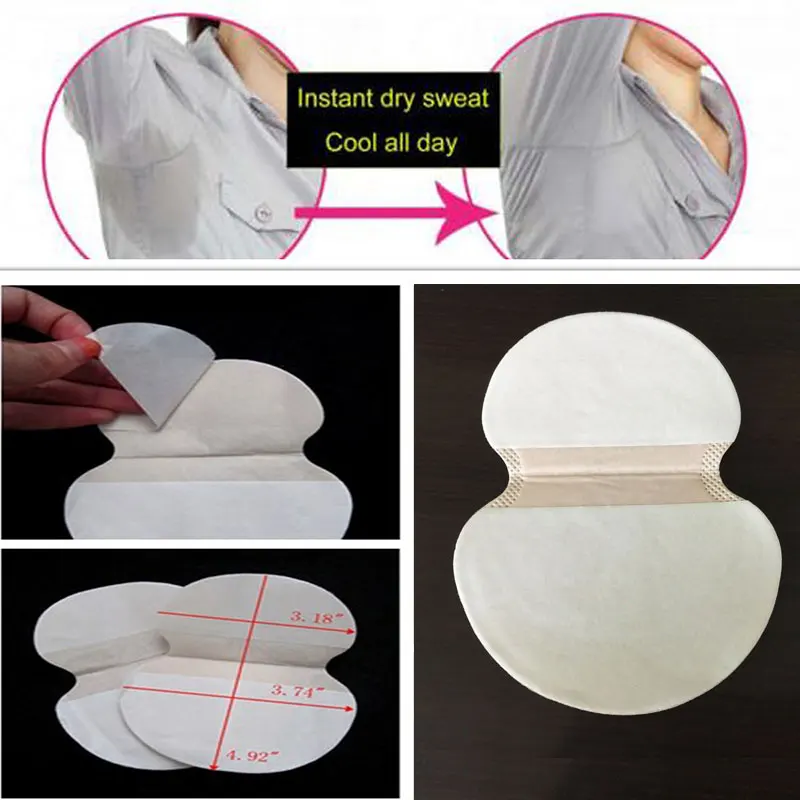 Instant dry sweat
Cool all day

3. 18"
3. 74"
4. 92"