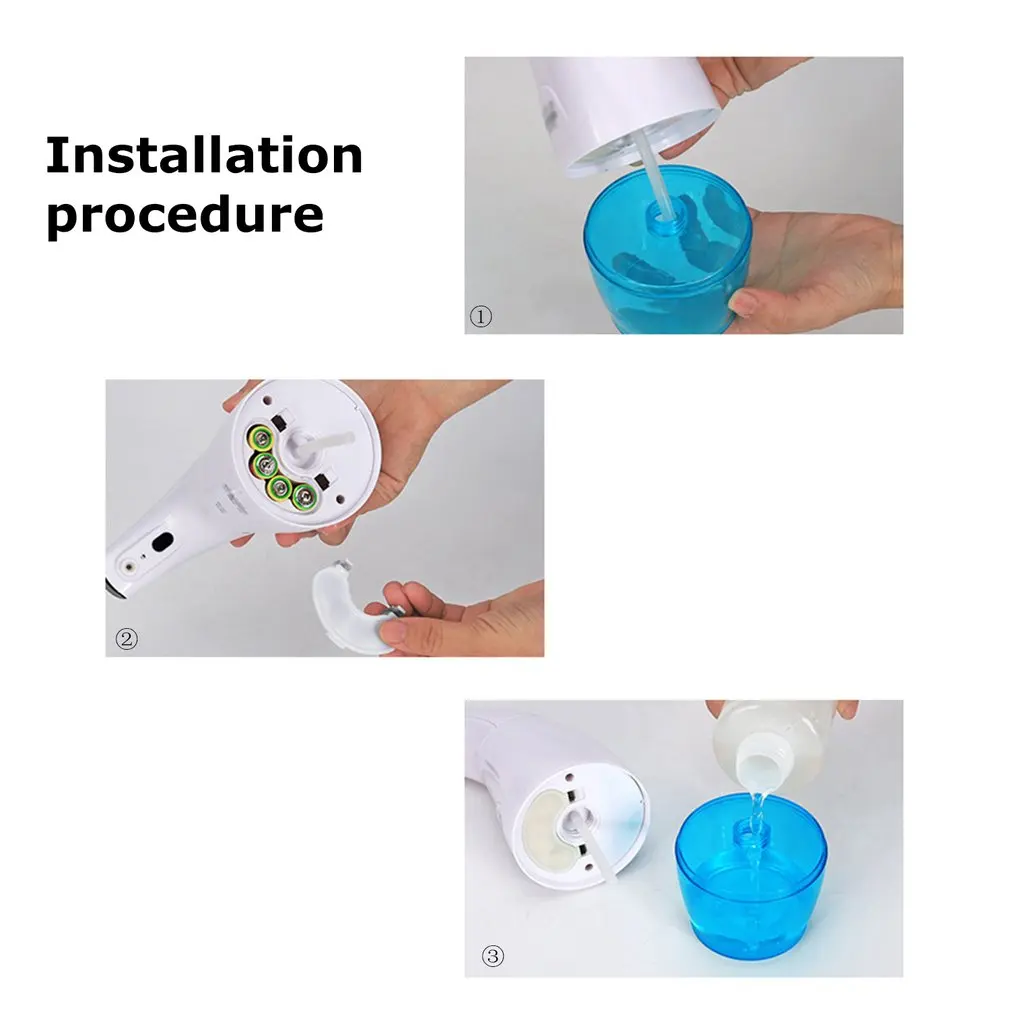 Installation procedure

①

②

③