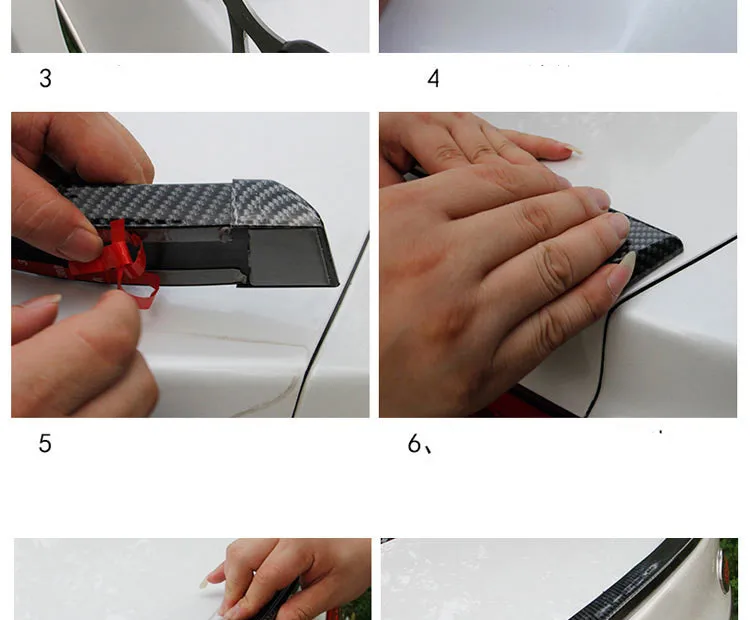 3

4

5

6、