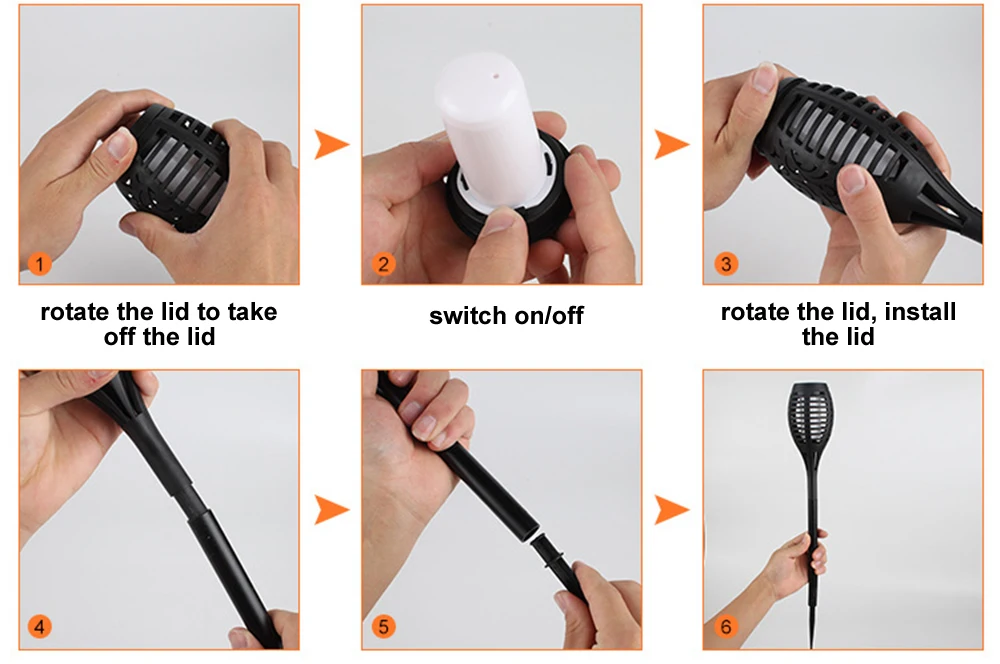 1

rotate the lid to take off the lid

2

switch on/off

3

rotate the lid, install the lid

4

5

6