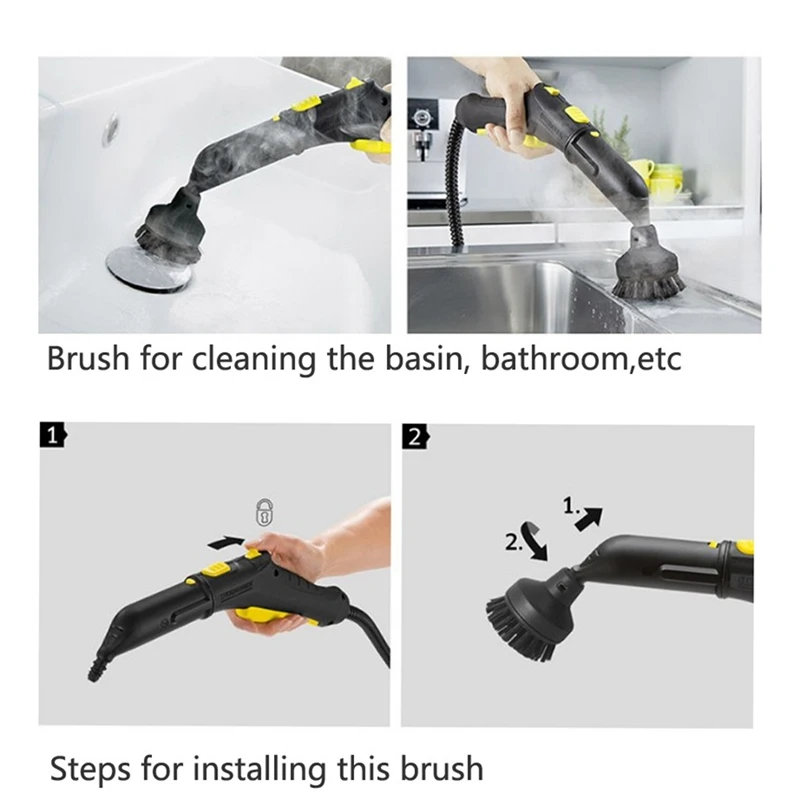 Brush for cleaning the basin, bathroom,etc

1

2

1.

2.

Steps for installing this brush