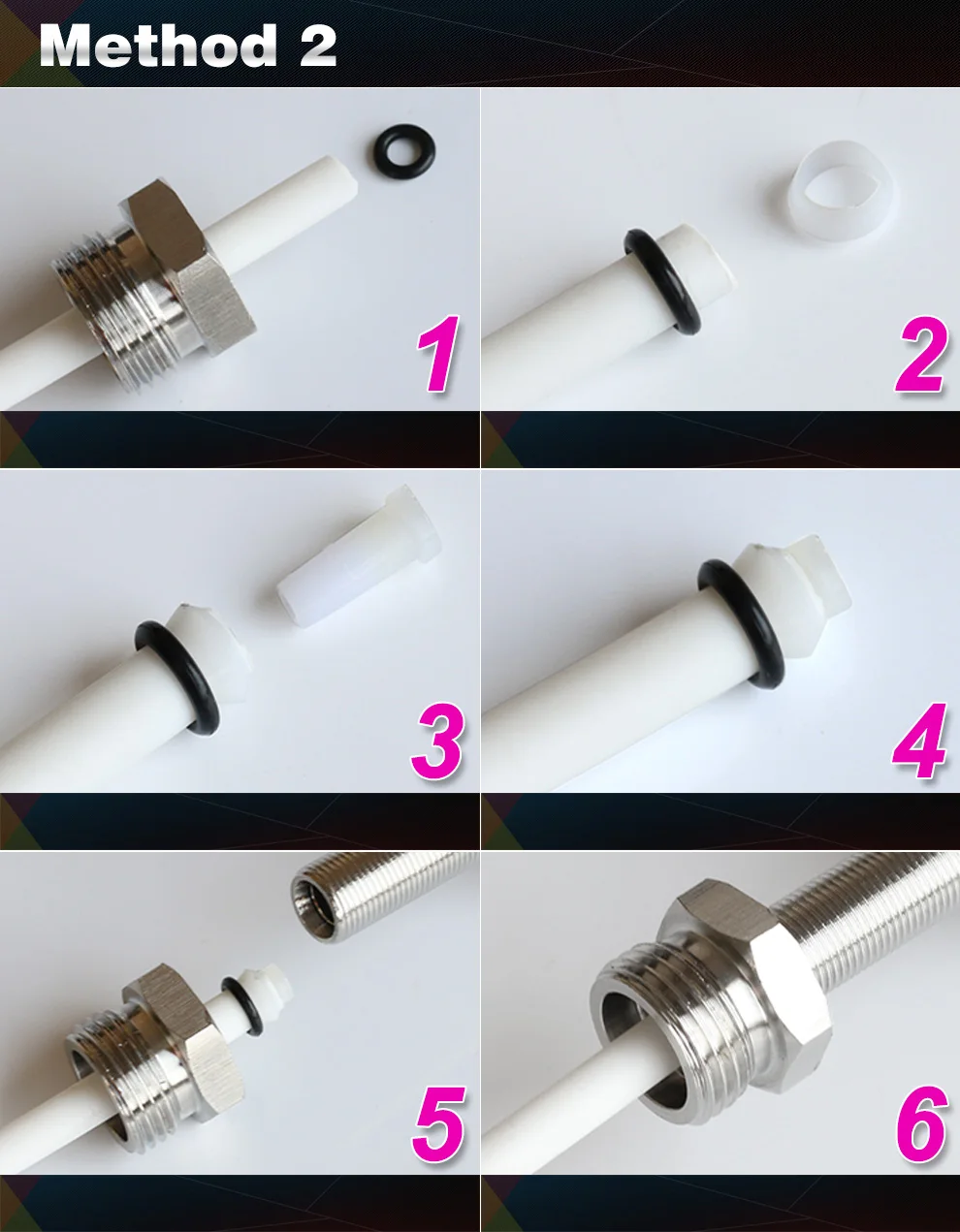 Method 2

1

2

3

4

5

6