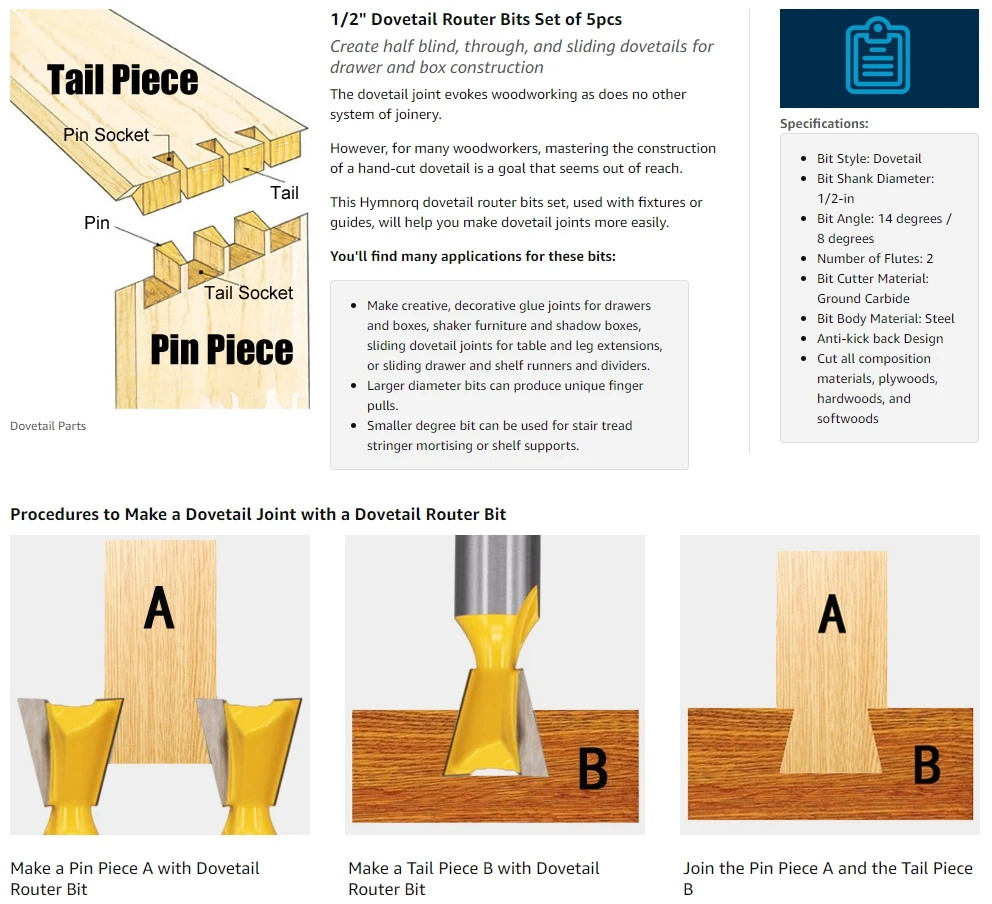 Tail Piece

Pin Socket

Tail

Pin

Tail Socket

Pin Piece

Dovetail Parts

1/2" Dovetail Router Bits Set of 5pcs

Create half blind, through, and sliding dovetails for drawer and box construction

The dovetail joint evokes woodworking as does no other system of joinery.

However, for many woodworkers, mastering the construction of a hand-cut dovetail is a goal that seems out of reach.

This Hymnorq dovetail router bits set, used with fixtures or guides, will help you make dovetail joints more easily.

You'll find many applications for these bits:

- Make creative, decorative glue joints for drawers and boxes, shaker furniture and shadow boxes, sliding dovetail joints for table and leg extensions, or sliding drawer and shelf runners and dividers.
- Larger diameter bits can produce unique finger pulls.
- Smaller degree bit can be used for stair tread stringer mortising or shelf supports.

Specifications:

- Bit Style: Dovetail
- Bit Shank Diameter: 1/2-in
- Bit Angle: 14 degrees / 8 degrees
- Number of Flutes: 2
- Bit Cutter Material: Ground Carbide
- Bit Body Material: Steel
- Anti-kick back Design
- Cut all composition materials, plywoods, hardwoods, and softwoods

Procedures to Make a Dovetail Joint with a Dovetail Router Bit

A

Make a Pin Piece A with Dovetail Router Bit

B

Make a Tail Piece B with Dovetail Router Bit

A

B

Join the Pin Piece A and the Tail Piece B