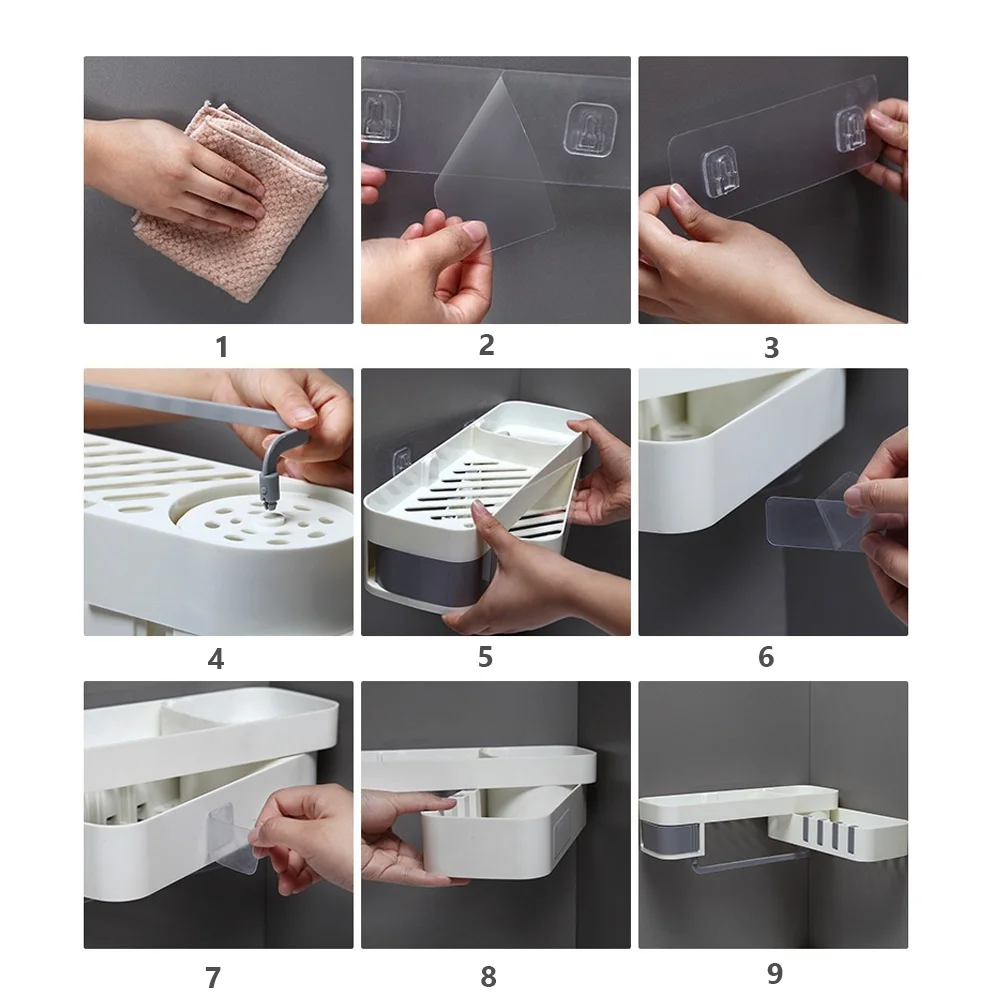 1
2
3
4
5
6
7
8
9