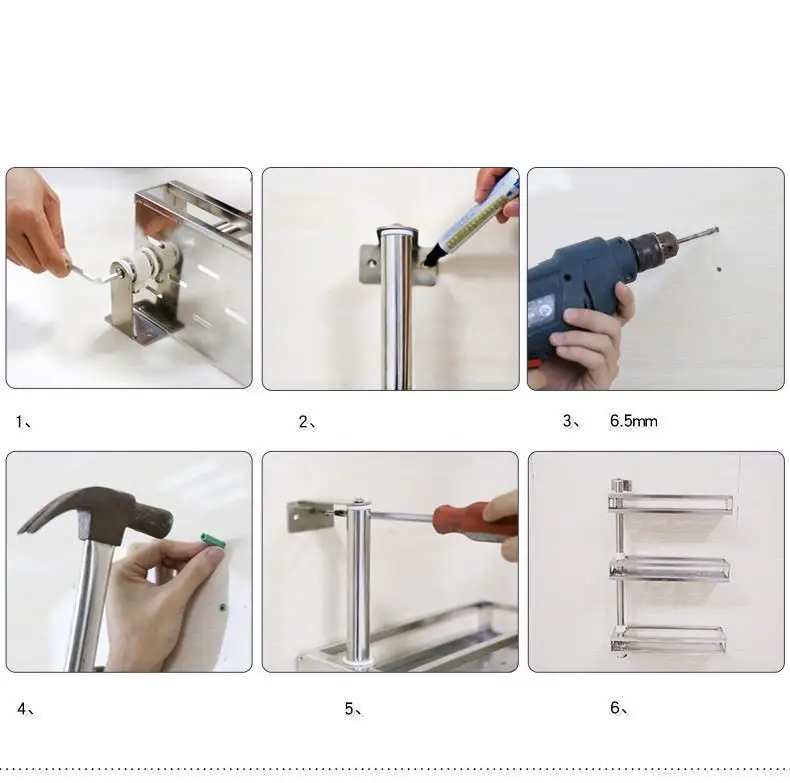 1、

2、

3、 6.5mm

4、

5、

6、