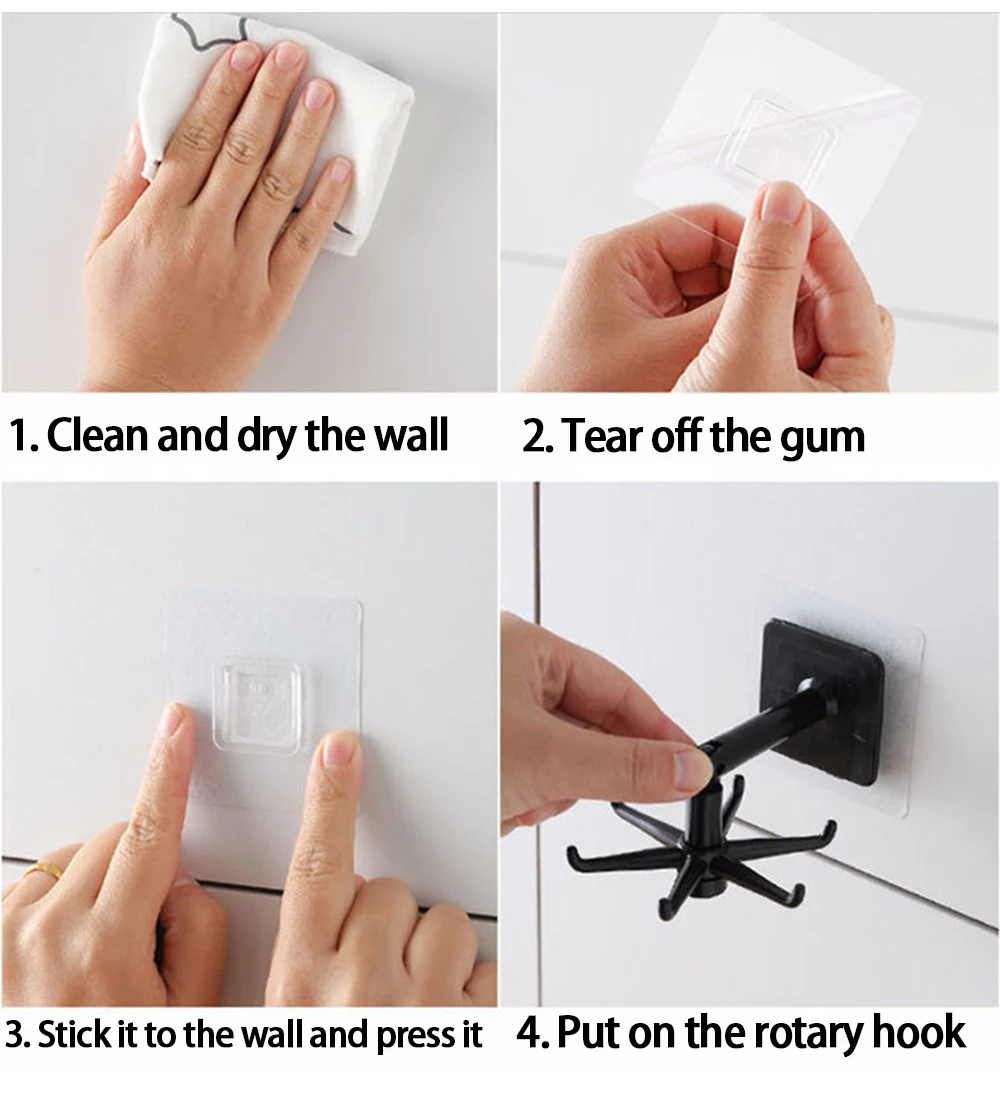 1. Clean and dry the wall

2. Tear off the gum

3. Stick it to the wall and press it

4. Put on the rotary hook