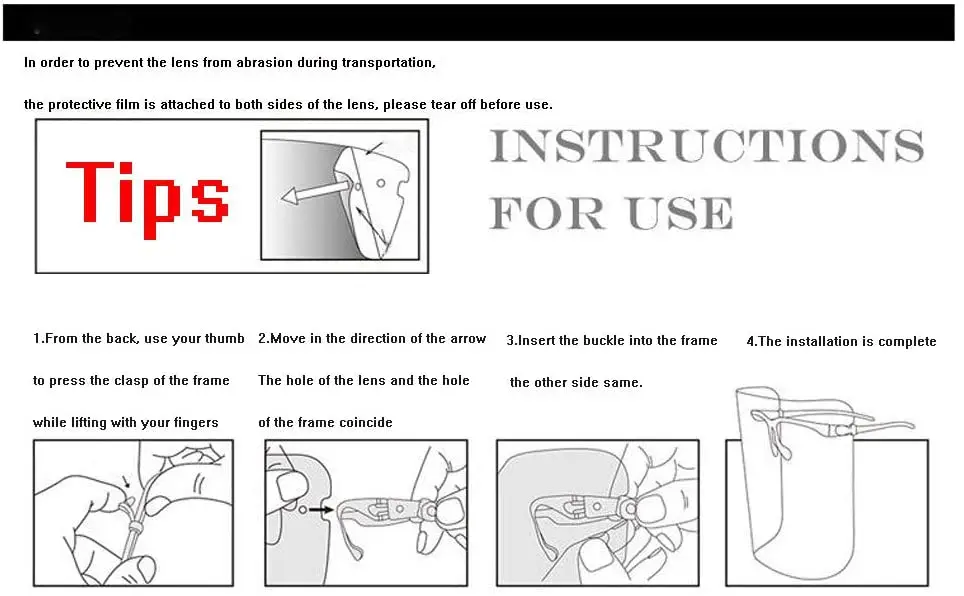 In order to prevent the lens from abrasion during transportation,

the protective film is attached to both sides of the lens, please tear off before use.

Tips

INSTRUCTIONS FOR USE

1.From the back, use your thumb to press the clasp of the frame while lifting with your fingers

2.Move in the direction of the arrow The hole of the lens and the hole of the frame coincide

3.Insert the buckle into the frame the other side same.

4.The installation is complete