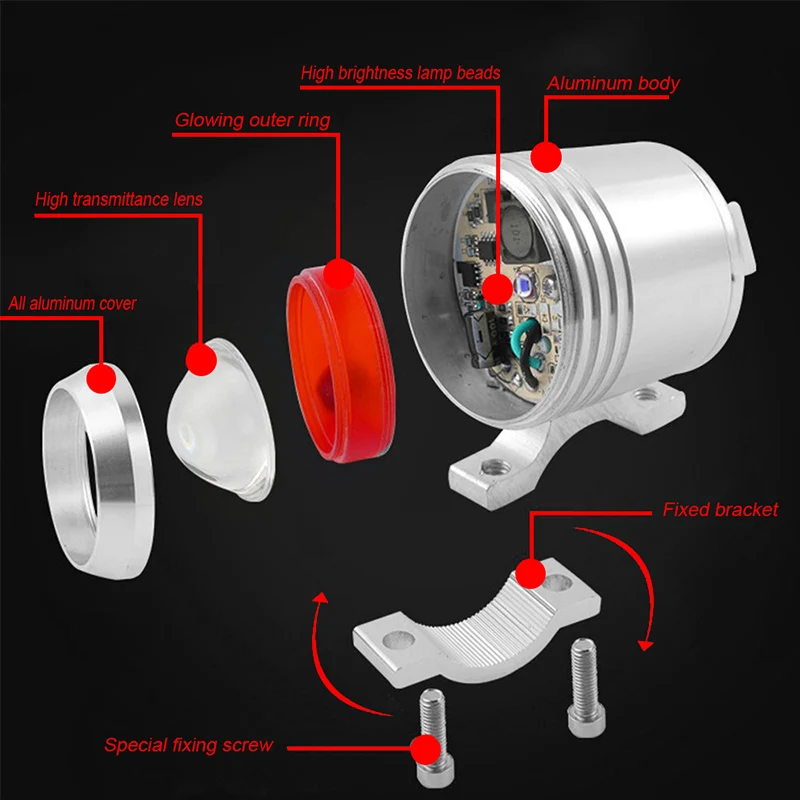 High brightness lamp beads
Aluminum body
Glowing outer ring
High transmittance lens
All aluminum cover
101
Fixed bracket
Special fixing screw