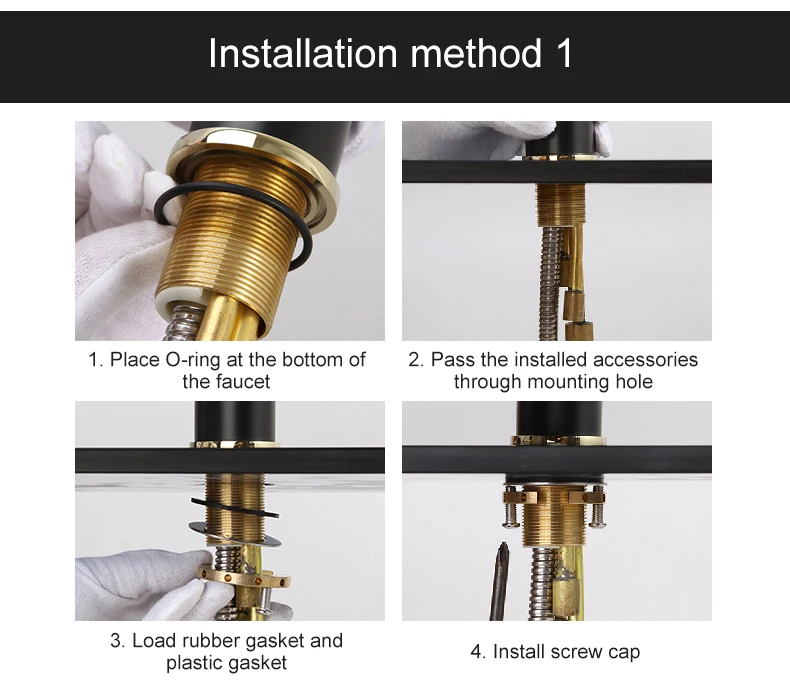 Installation method 1

1. Place O-ring at the bottom of the faucet

2. Pass the installed accessories through mounting hole

3. Load rubber gasket and plastic gasket

4. Install screw cap