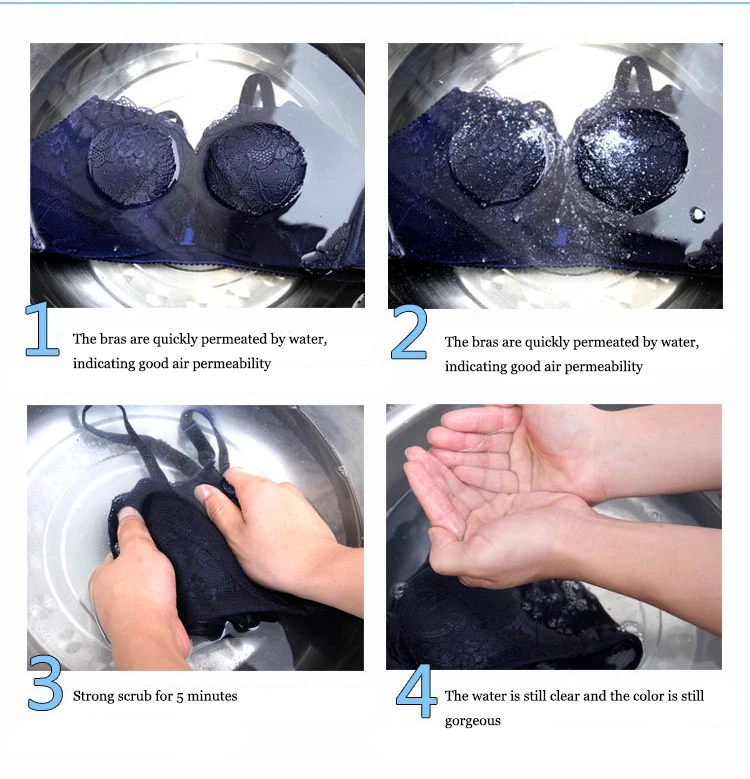 1 The bras are quickly permeated by water, indicating good air permeability

2 The bras are quickly permeated by water, indicating good air permeability

3 Strong scrub for 5 minutes

4 The water is still clear and the color is still gorgeous