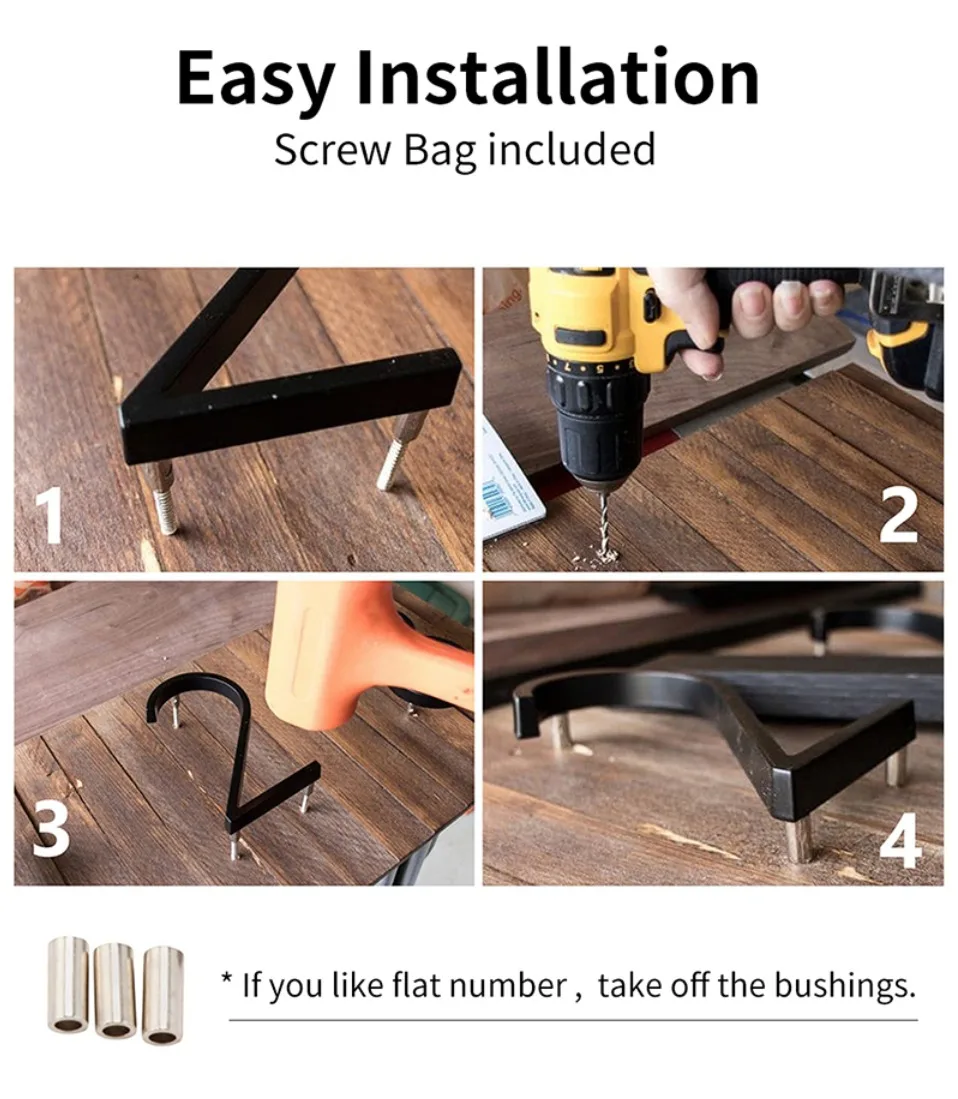 Easy Installation
Screw Bag included

1

2

3

4

* If you like flat number , take off the bushings.