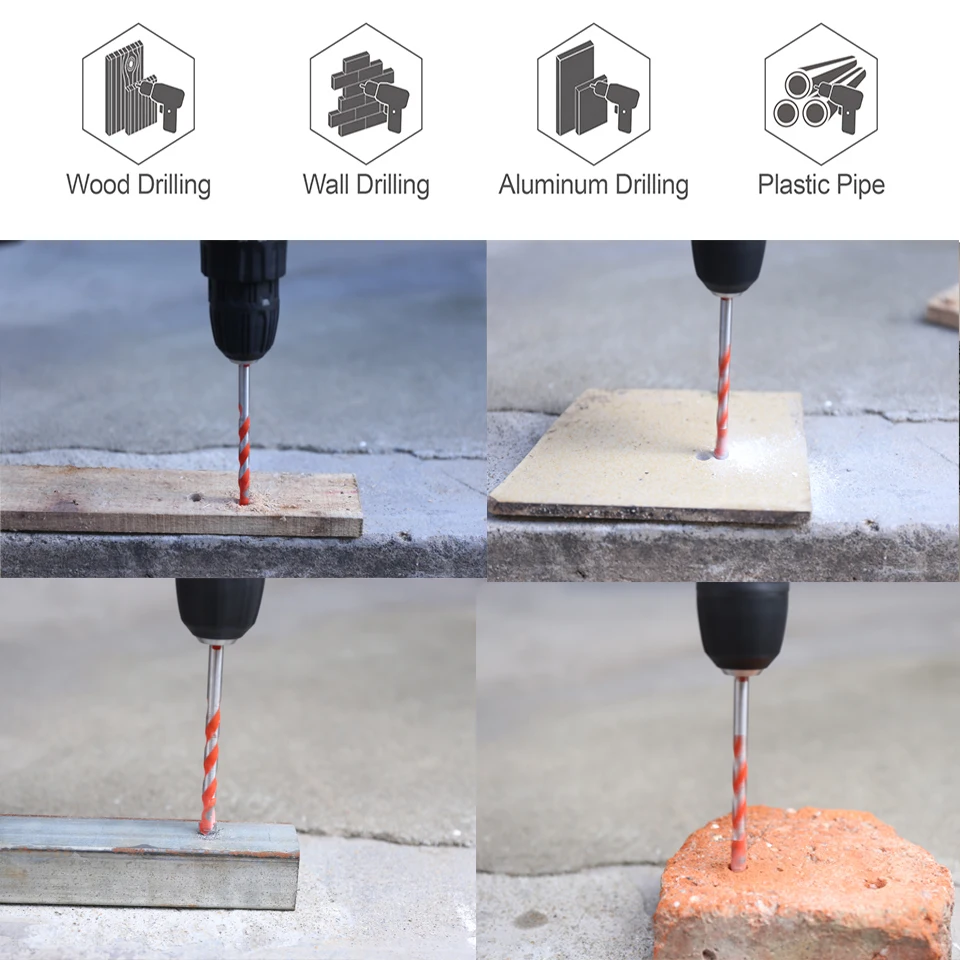 Wood Drilling

Wall Drilling

Aluminum Drilling

Plastic Pipe