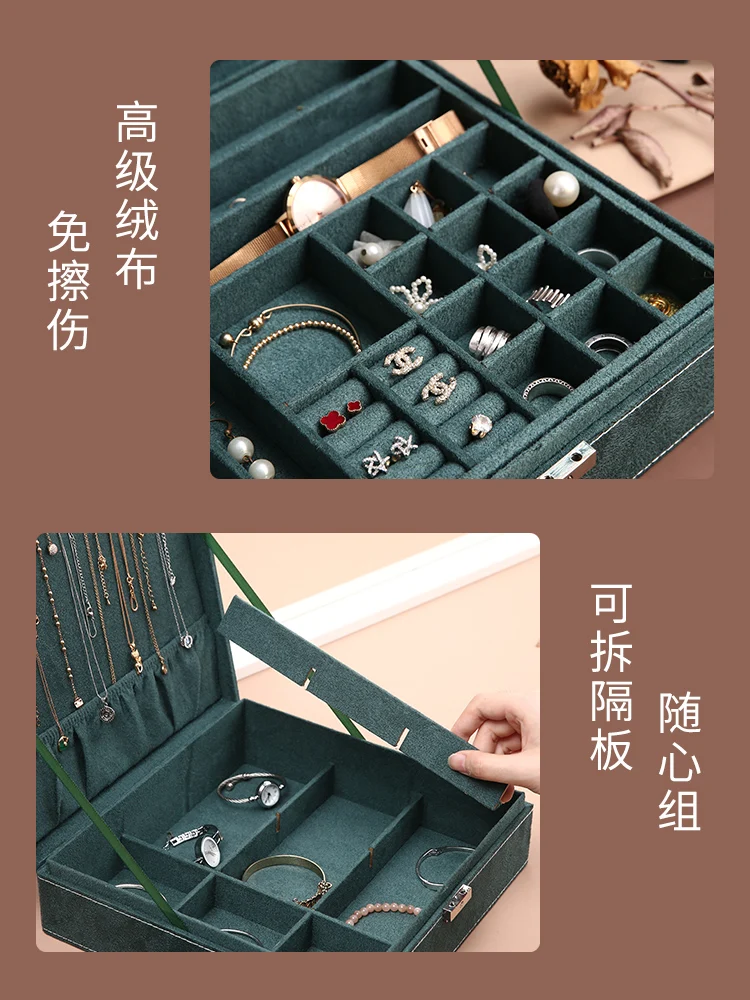 高级绒布

免擦伤

可拆隔板

随心组