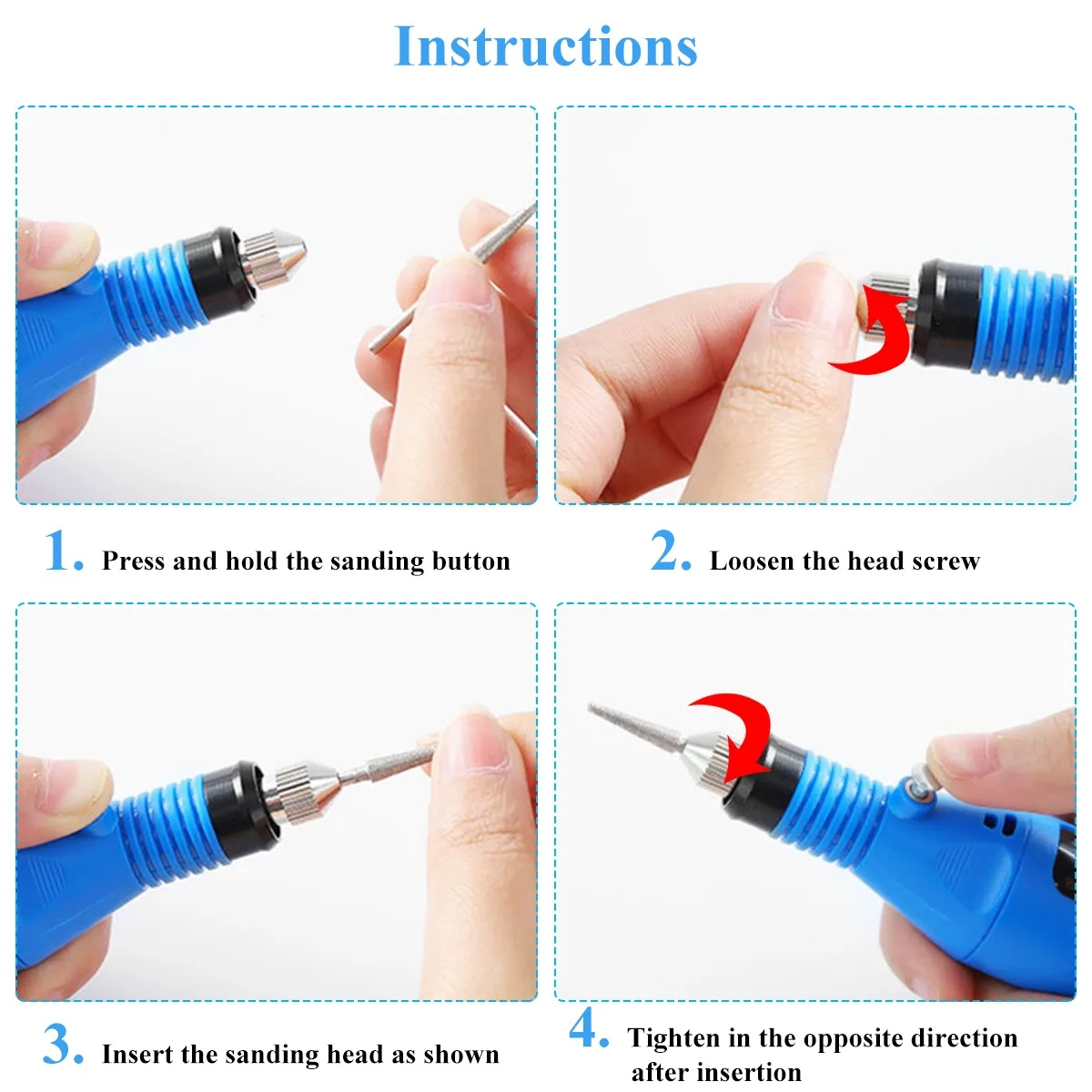 Instructions

1. Press and hold the sanding button

2. Loosen the head screw

3. Insert the sanding head as shown

4. Tighten in the opposite direction after insertion