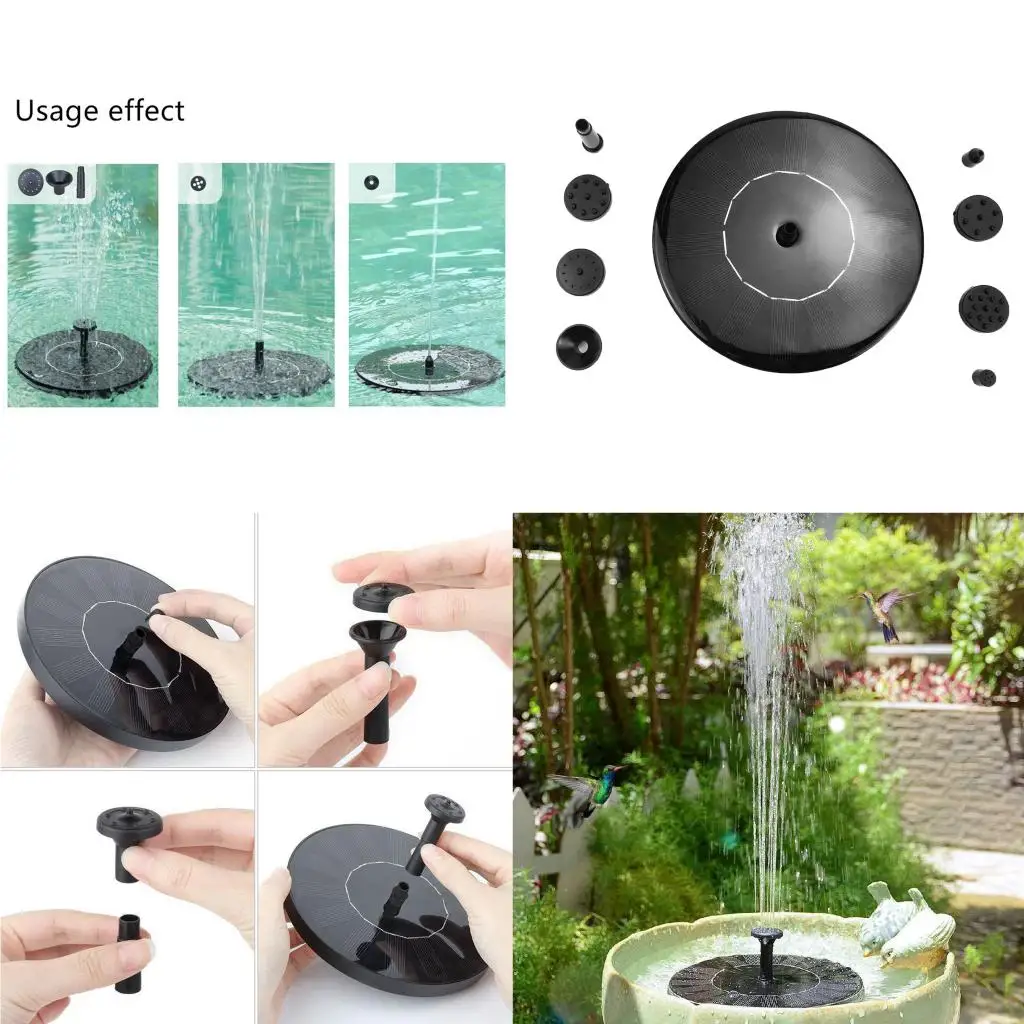 Usage effect