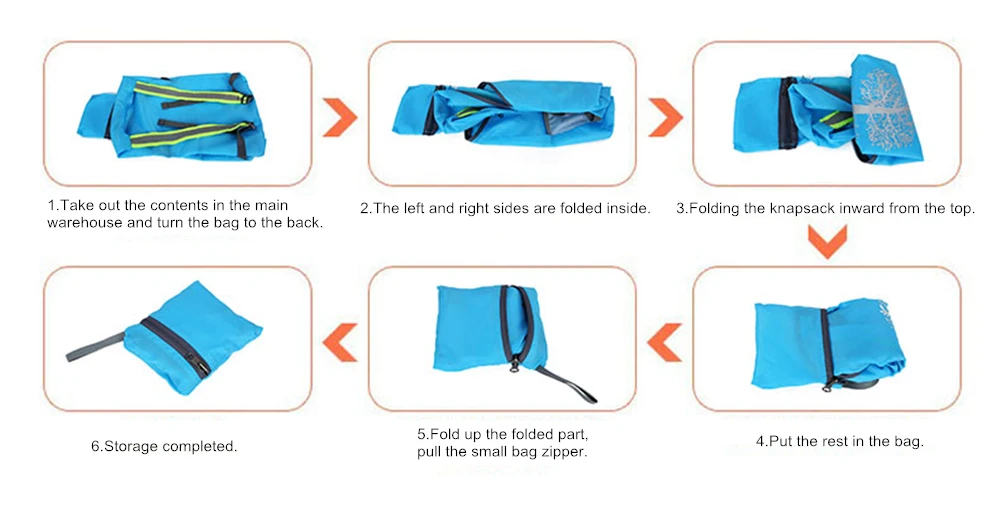 1.Take out the contents in the main warehouse and turn the bag to the back.

2.The left and right sides are folded inside.

3.Folding the knapsack inward from the top.

4.Put the rest in the bag.

5.Fold up the folded part, pull the small bag zipper.

6.Storage completed.