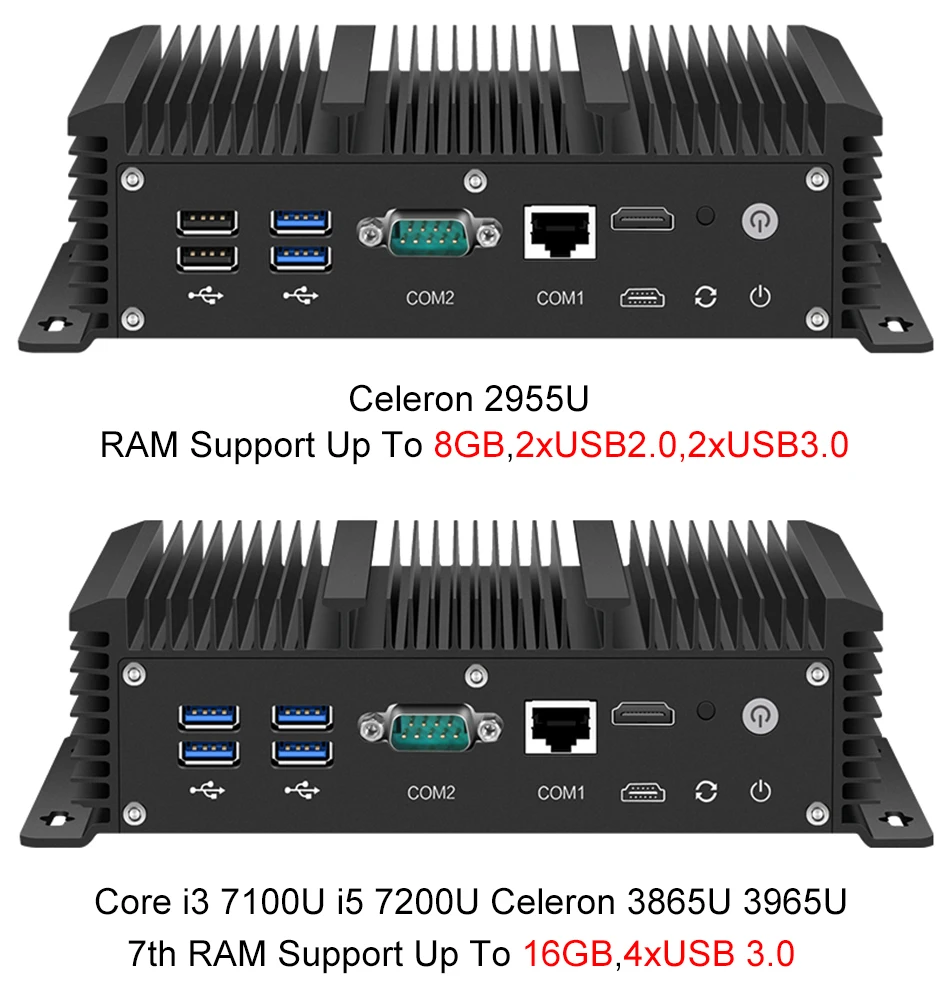 COM2
COM1

Celeron 2955U
RAM Support Up To 8GB,2xUSB2.0,2xUSB3.0

COM2
COM1

Core i3 7100U i5 7200U Celeron 3865U 3965U
7th RAM Support Up To 16GB,4xUSB 3.0