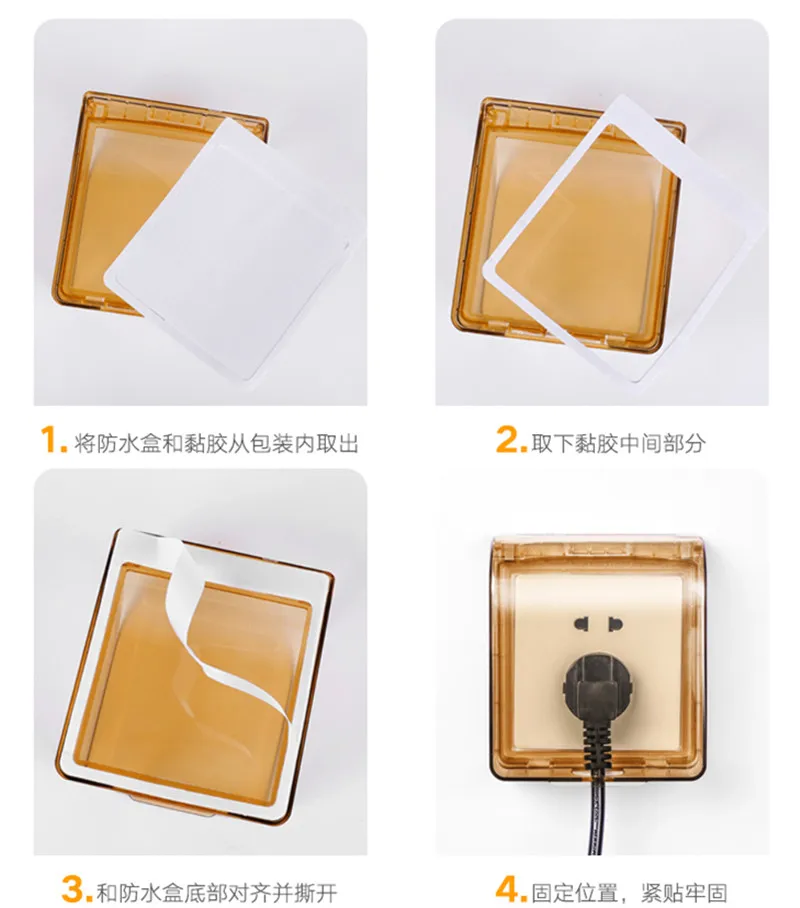 1. 将防水盒和黏胶从包装内取出

2. 取下黏胶中间部分

3. 和防水盒底部对齐并撕开

4. 固定位置，紧贴牢固