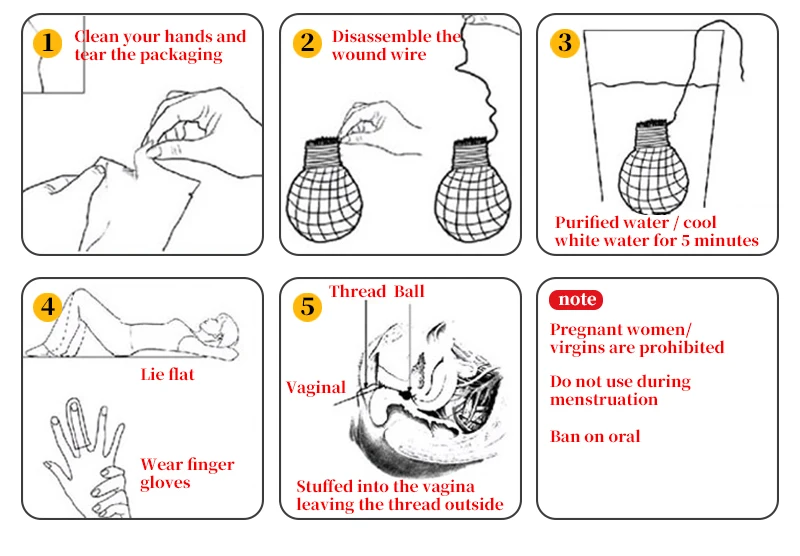 1 Clean your hands and tear the packaging

2 Disassemble the wound wire

3

Purified water / cool white water for 5 minutes

4

Lie flat

Wear finger gloves

5 Thread Ball

Vaginal

Stuffed into the vagina leaving the thread outside

note

Pregnant women/ virgins are prohibited

Do not use during menstruation

Ban on oral