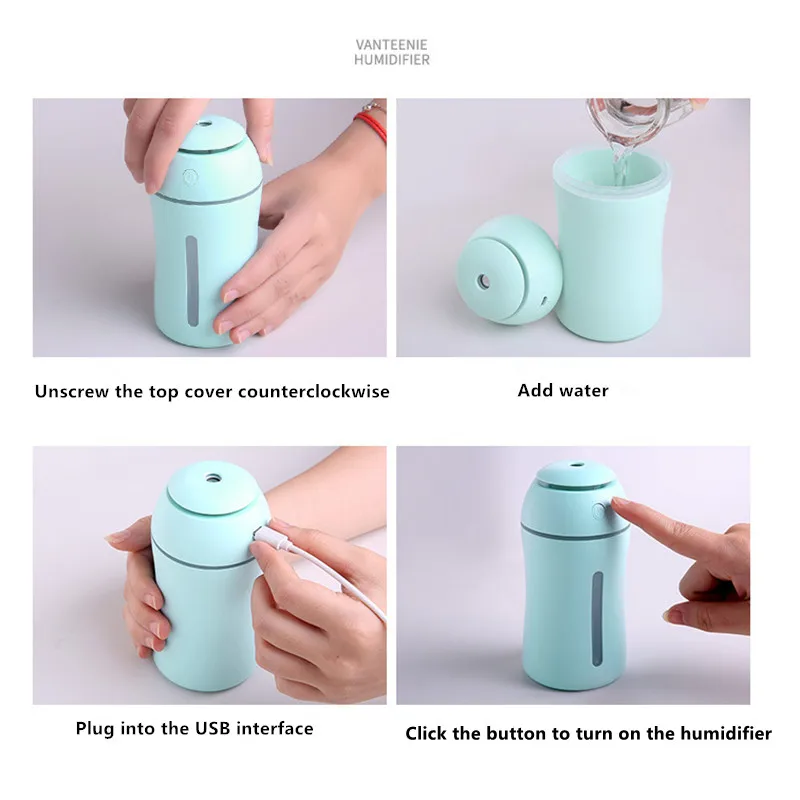 VANTEENIE
HUMIDIFIER

Unscrew the top cover counterclockwise

Add water

Plug into the USB interface

Click the button to turn on the humidifier