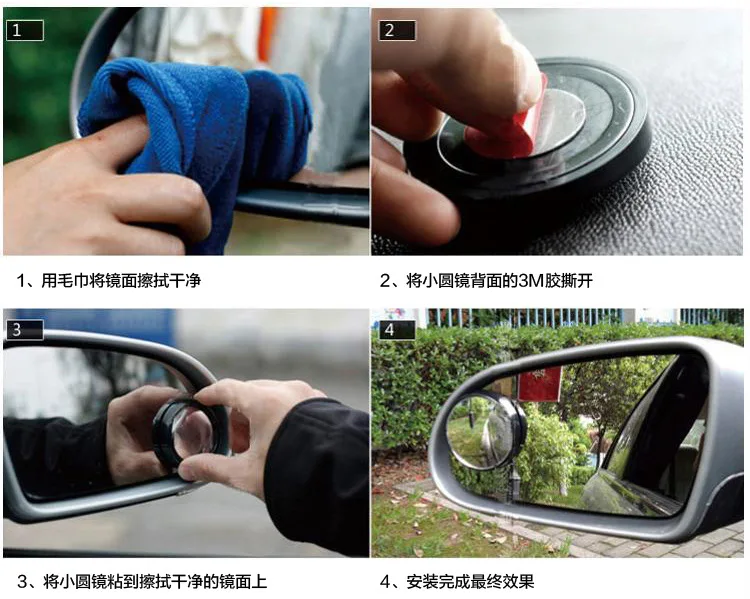 1

1、用毛巾将镜面擦拭干净

2

2、将小圆镜背面的3M胶撕开

3

3、将小圆镜粘到擦拭干净的镜面上

4

4、安装完成最终效果