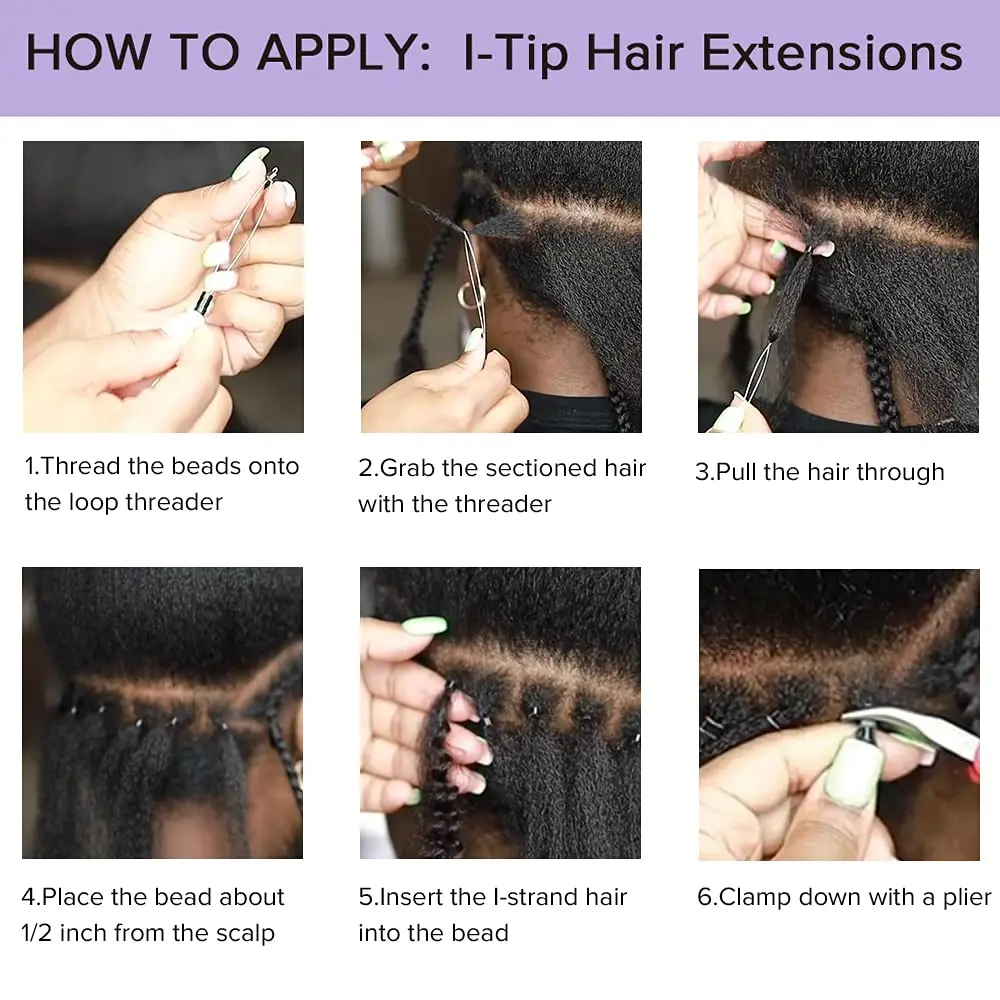 HOW TO APPLY: I-Tip Hair Extensions

1.Thread the beads onto the loop threader

2.Grab the sectioned hair with the threader

3.Pull the hair through

4.Place the bead about 1/2 inch from the scalp

5.Insert the I-strand hair into the bead

6.Clamp down with a plier