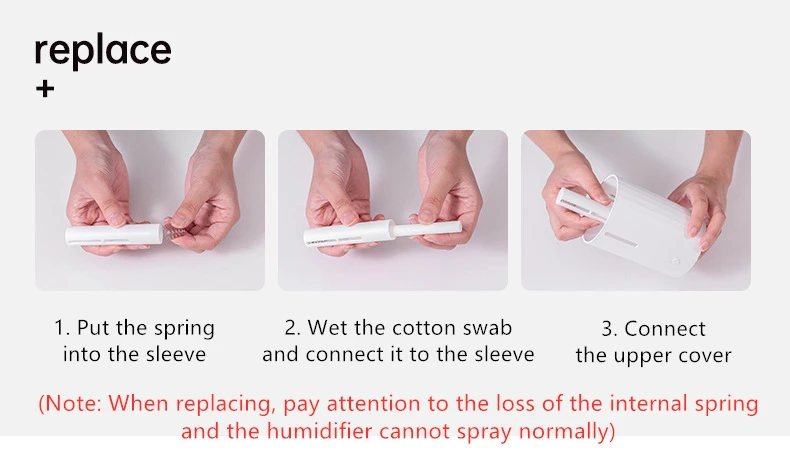 replace
+

1. Put the spring into the sleeve

2. Wet the cotton swab and connect it to the sleeve

3. Connect the upper cover

(Note: When replacing, pay attention to the loss of the internal spring and the humidifier cannot spray normally)