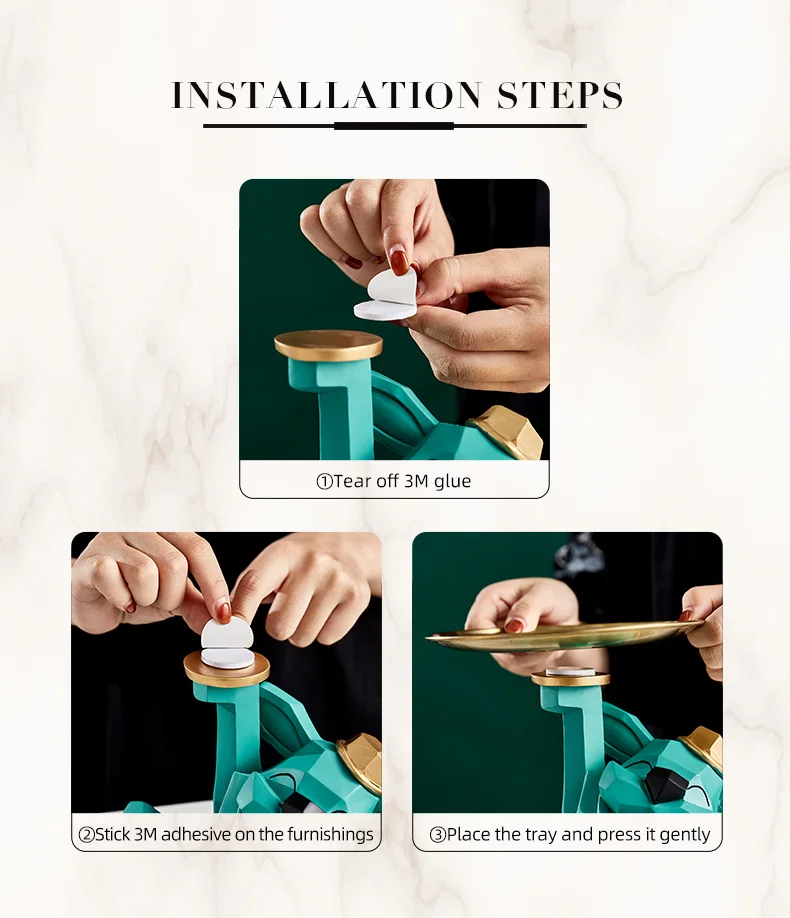 INSTALLATION STEPS

①Tear off 3M glue

②Stick 3M adhesive on the furnishings

③Place the tray and press it gently