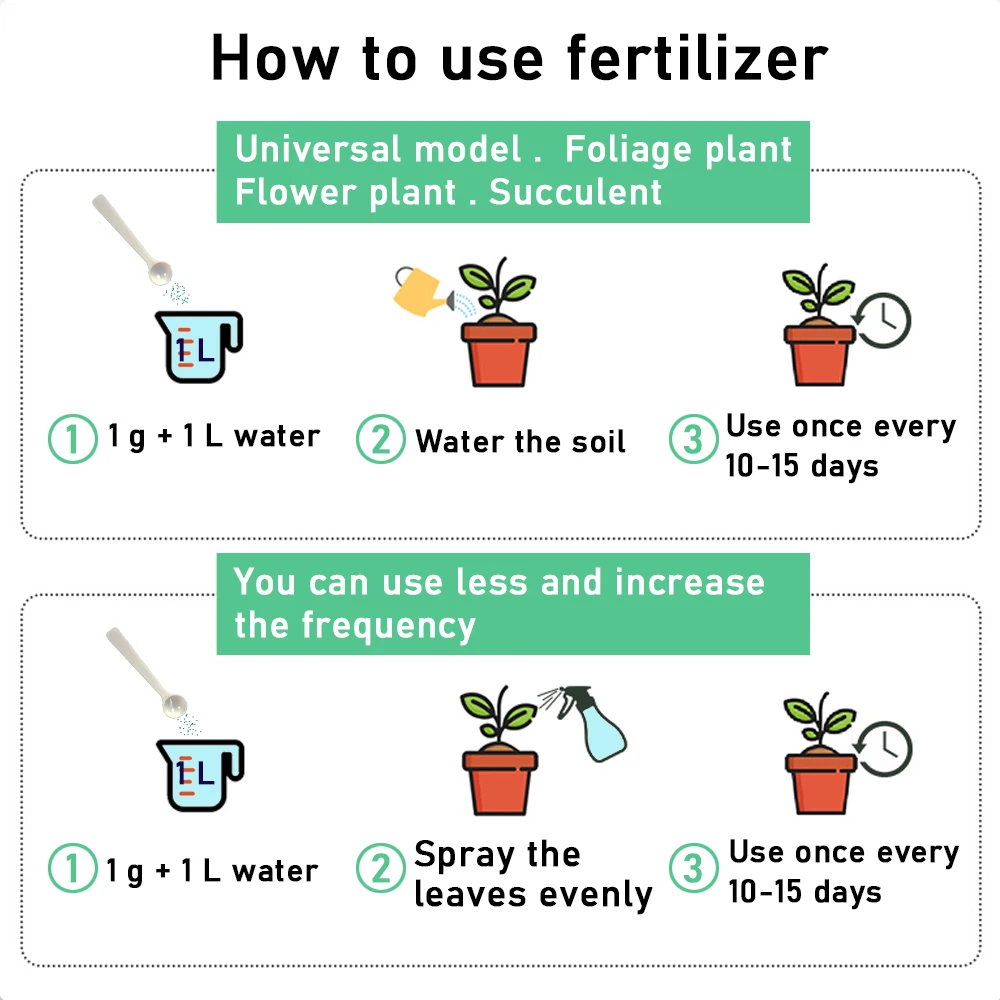 How to use fertilizer

Universal model . Foliage plant
Flower plant . Succulent

1L

① 1 g + 1 L water

② Water the soil

③ Use once every 10-15 days

You can use less and increase the frequency

1L

① 1 g + 1 L water

② Spray the leaves evenly

③ Use once every 10-15 days