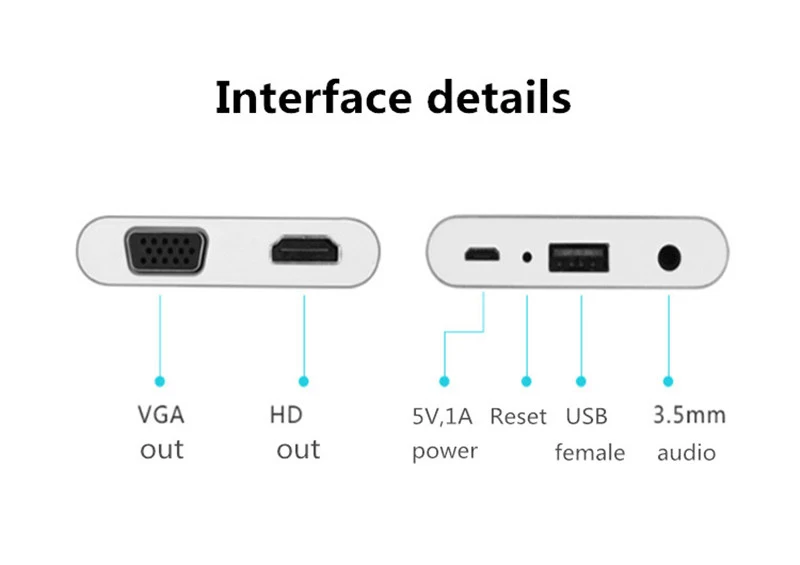 Interface details

VGA out

HD out

5V,1A power

Reset

USB female

3.5mm audio