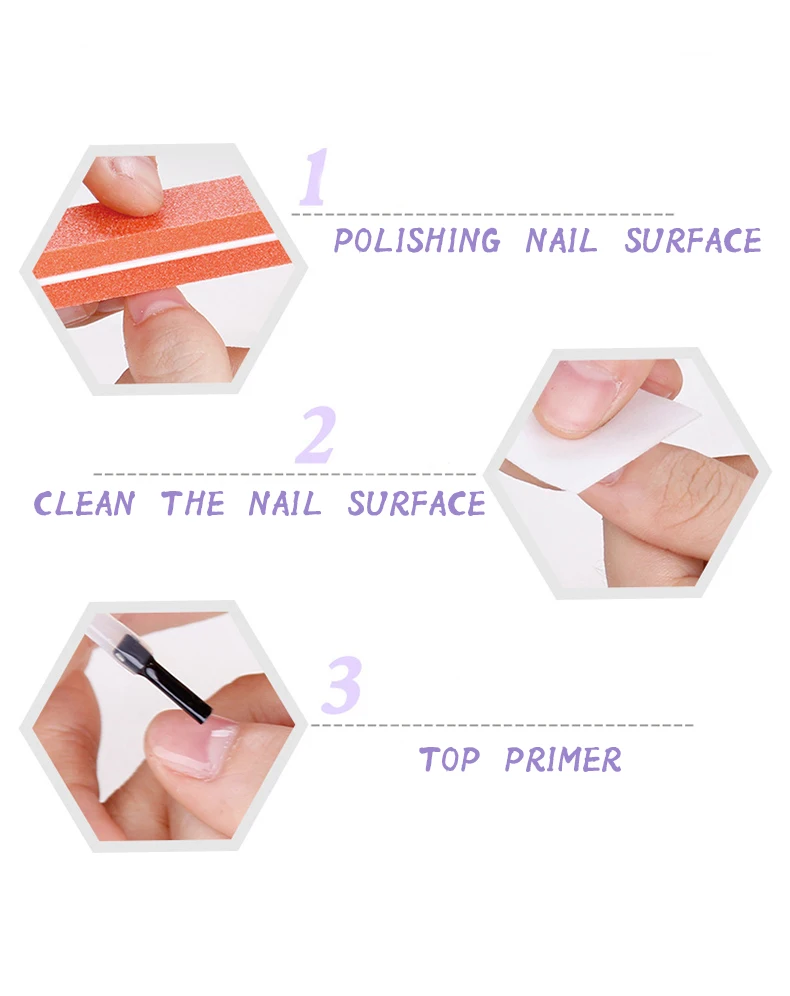 1
POLISHING NAIL SURFACE

2
CLEAN THE NAIL SURFACE

3
TOP PRIMER