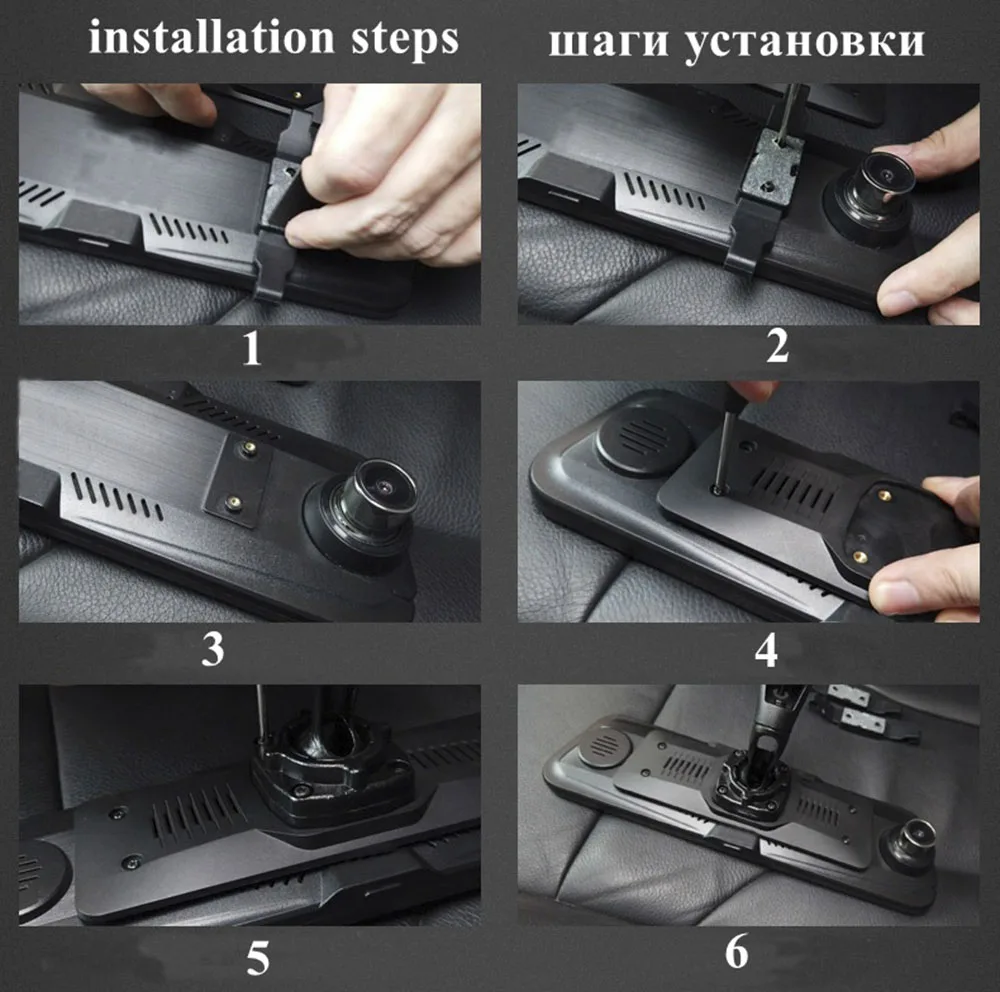 installation steps

шаги установки

1

2

3

4

5

6