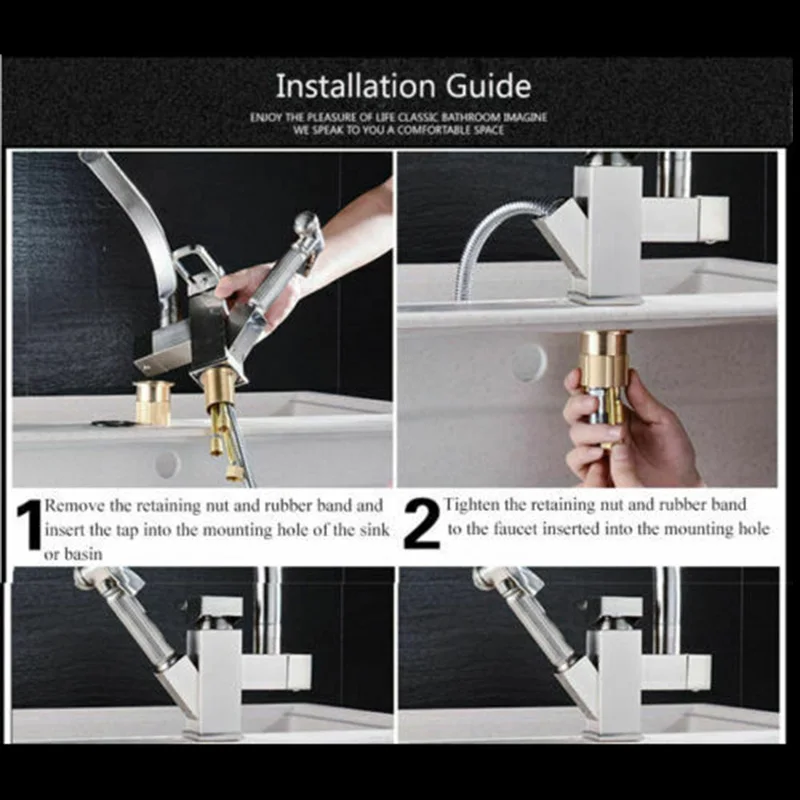 Installation Guide

ENJOY THE PLEASURE OF LIFE CLASSIC BATHROOM IMAGINE
WE SPEAK TO YOU A COMFORTABLE SPACE

1 Remove the retaining nut and rubber band and insert the tap into the mounting hole of the sink or basin

2 Tighten the retaining nut and rubber band to the faucet inserted into the mounting hole