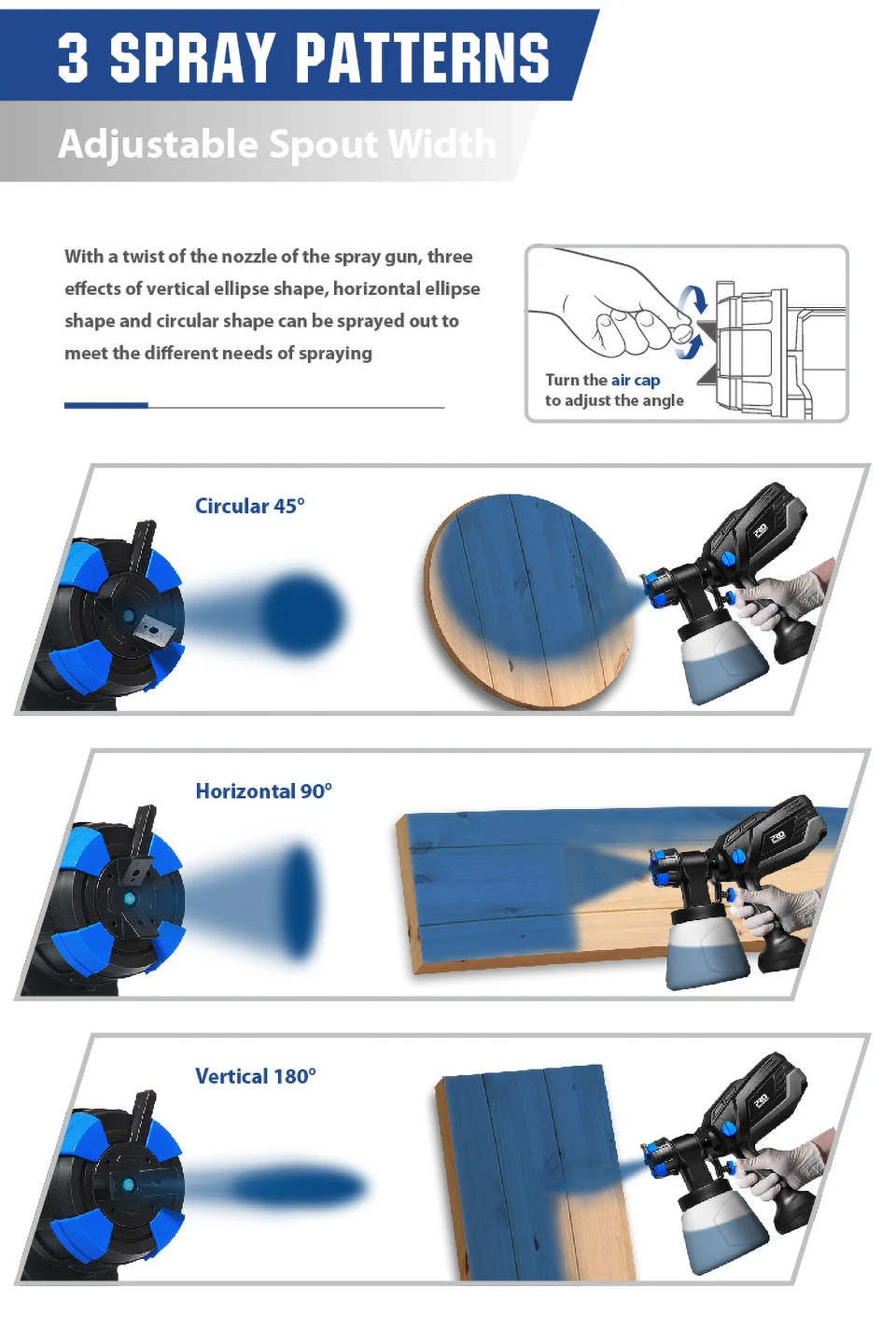 3 SPRAY PATTERNS

Adjustable Spout Width

With a twist of the nozzle of the spray gun, three effects of vertical ellipse shape, horizontal ellipse shape and circular shape can be sprayed out to meet the different needs of spraying

Turn the air cap to adjust the angle

Circular 45°

Horizontal 90°

Vertical 180°