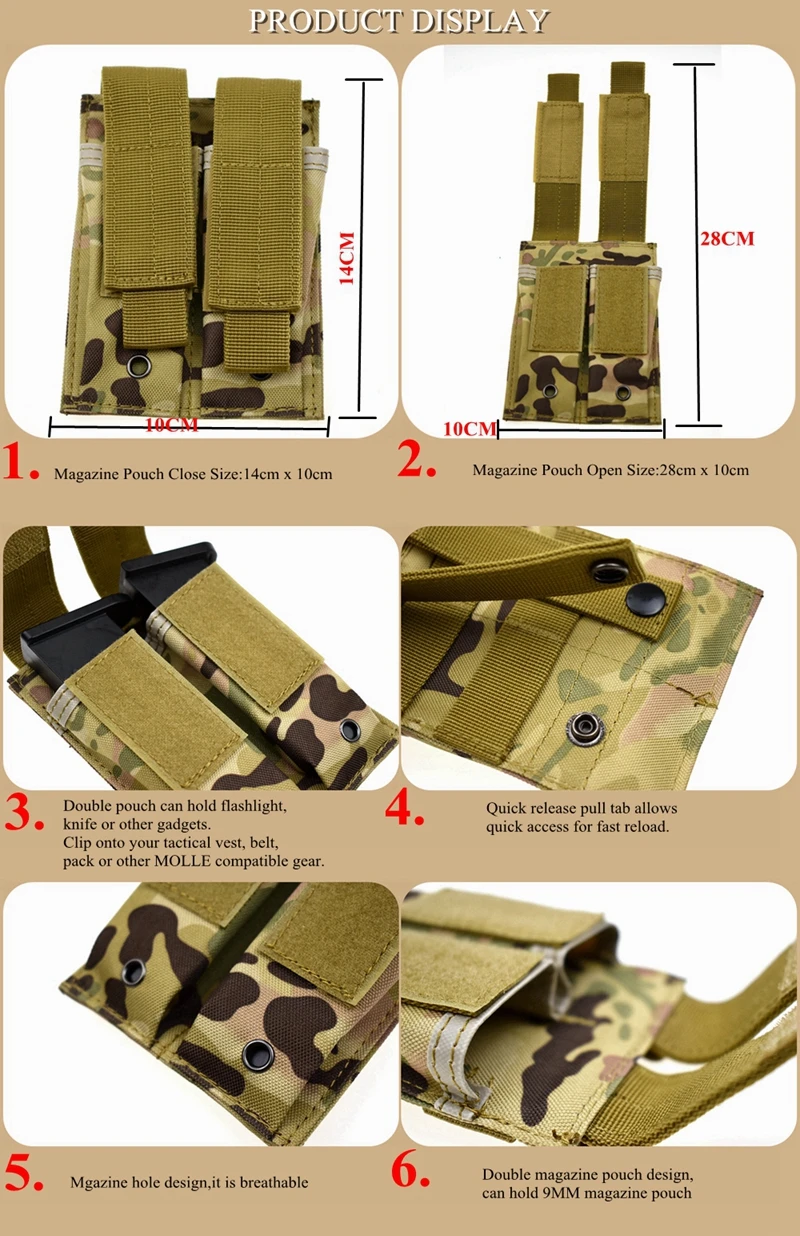 PRODUCT DISPLAY

14CM

10CM

28CM

10CM

1. Magazine Pouch Close Size:14cm x 10cm

2. Magazine Pouch Open Size:28cm x 10cm

3. Double pouch can hold flashlight, knife or other gadgets.
Clip onto your tactical vest, belt, pack or other MOLLE compatible gear.

4. Quick release pull tab allows quick access for fast reload.

5. Mgazine hole design,it is breathable

6. Double magazine pouch design, can hold 9MM magazine pouch