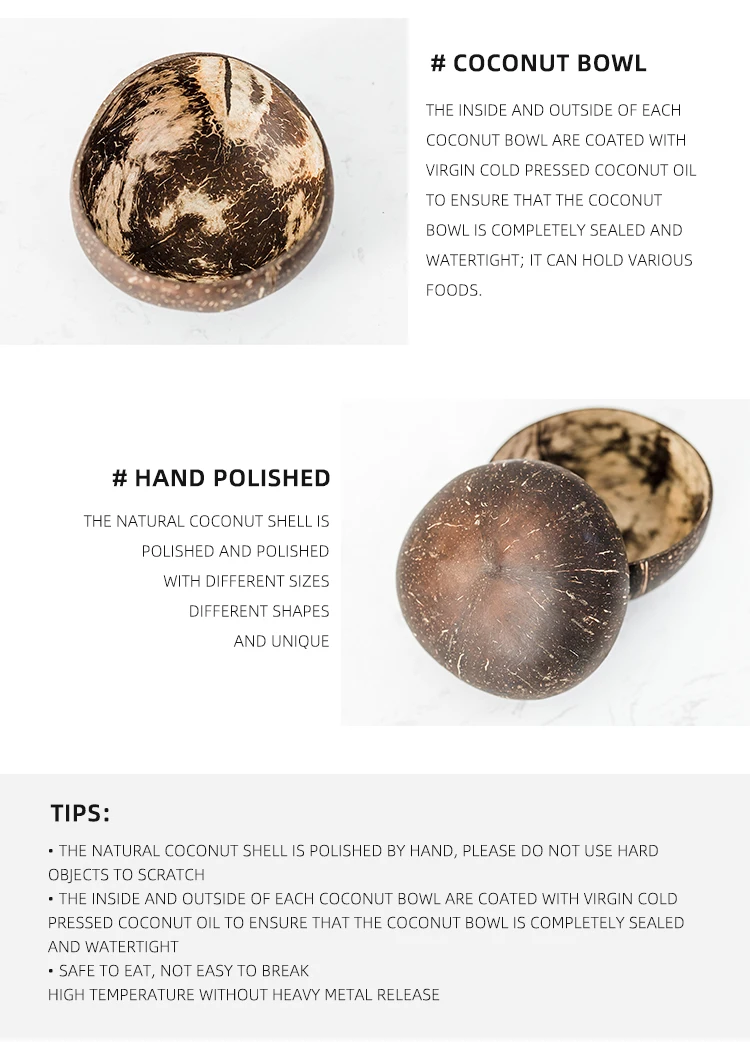 # COCONUT BOWL

THE INSIDE AND OUTSIDE OF EACH COCONUT BOWL ARE COATED WITH VIRGIN COLD PRESSED COCONUT OIL TO ENSURE THAT THE COCONUT BOWL IS COMPLETELY SEALED AND WATERTIGHT; IT CAN HOLD VARIOUS FOODS.

# HAND POLISHED

THE NATURAL COCONUT SHELL IS POLISHED AND POLISHED WITH DIFFERENT SIZES DIFFERENT SHAPES AND UNIQUE

TIPS:

• THE NATURAL COCONUT SHELL IS POLISHED BY HAND, PLEASE DO NOT USE HARD OBJECTS TO SCRATCH
• THE INSIDE AND OUTSIDE OF EACH COCONUT BOWL ARE COATED WITH VIRGIN COLD PRESSED COCONUT OIL TO ENSURE THAT THE COCONUT BOWL IS COMPLETELY SEALED AND WATERTIGHT
• SAFE TO EAT, NOT EASY TO BREAK
HIGH TEMPERATURE WITHOUT HEAVY METAL RELEASE