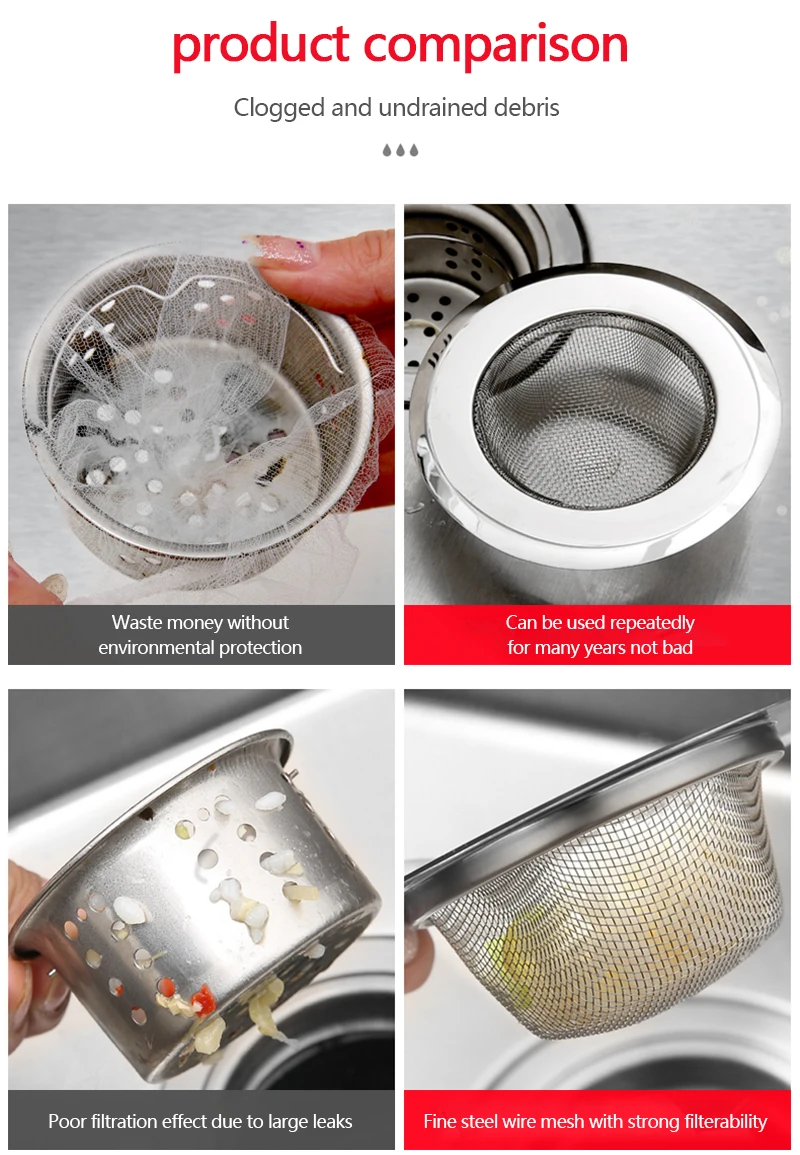 product comparison

Clogged and undrained debris

Waste money without environmental protection

Can be used repeatedly for many years not bad

Poor filtration effect due to large leaks

Fine steel wire mesh with strong filterability