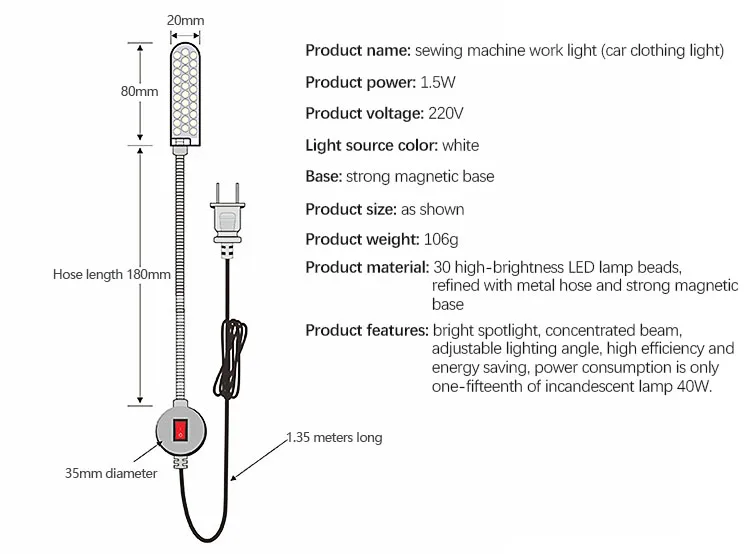 20mm

80mm

Hose length 180mm

35mm diameter

1.35 meters long

Product name: sewing machine work light (car clothing light)

Product power: 1.5W

Product voltage: 220V

Light source color: white

Base: strong magnetic base

Product size: as shown

Product weight: 106g

Product material: 30 high-brightness LED lamp beads, refined with metal hose and strong magnetic base

Product features: bright spotlight, concentrated beam, adjustable lighting angle, high efficiency and energy saving, power consumption is only one-fifteenth of incandescent lamp 40W.