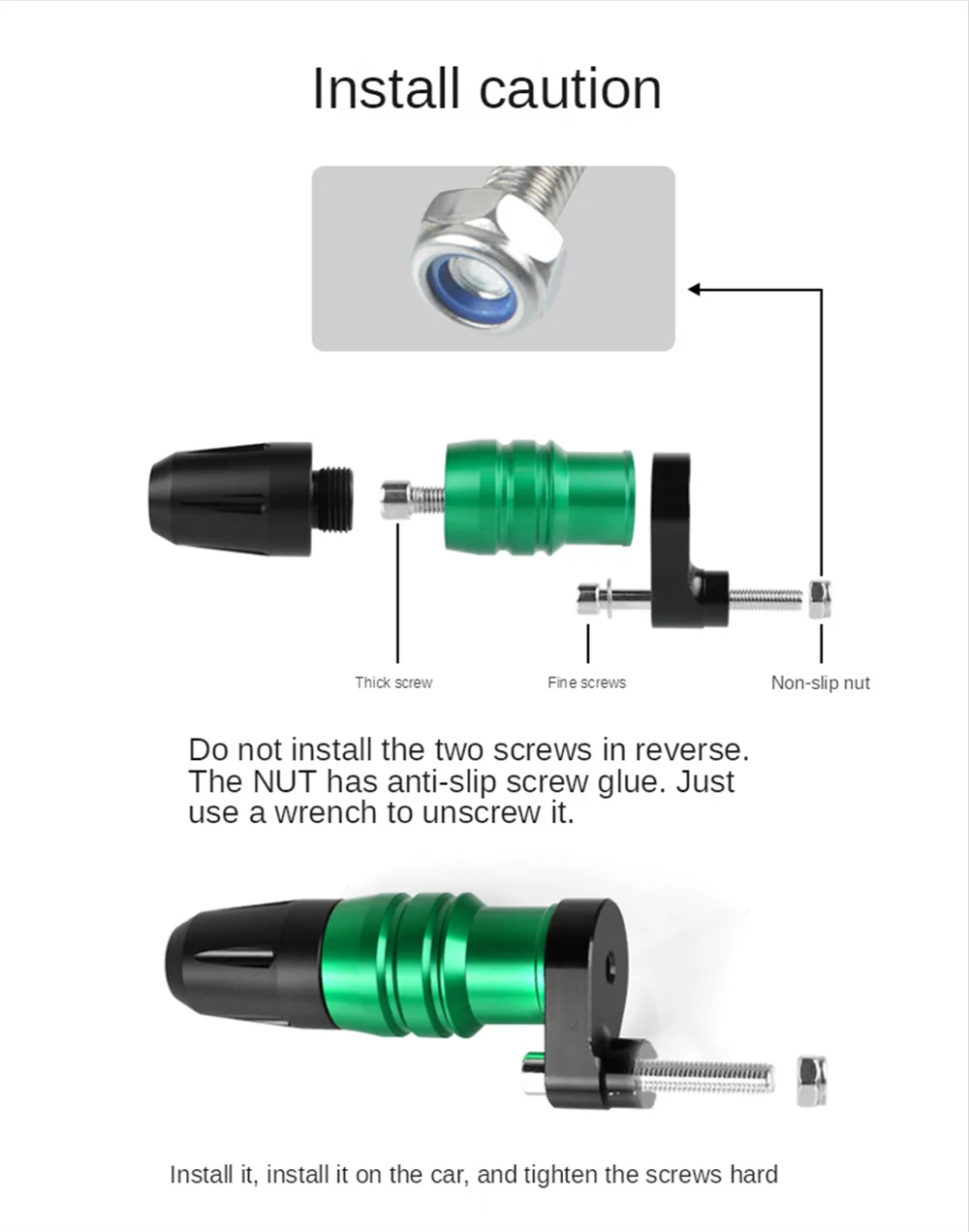 Install caution

Thick screw

Fine screws

Non-slip nut

Do not install the two screws in reverse. The NUT has anti-slip screw glue. Just use a wrench to unscrew it.

Install it, install it on the car, and tighten the screws hard