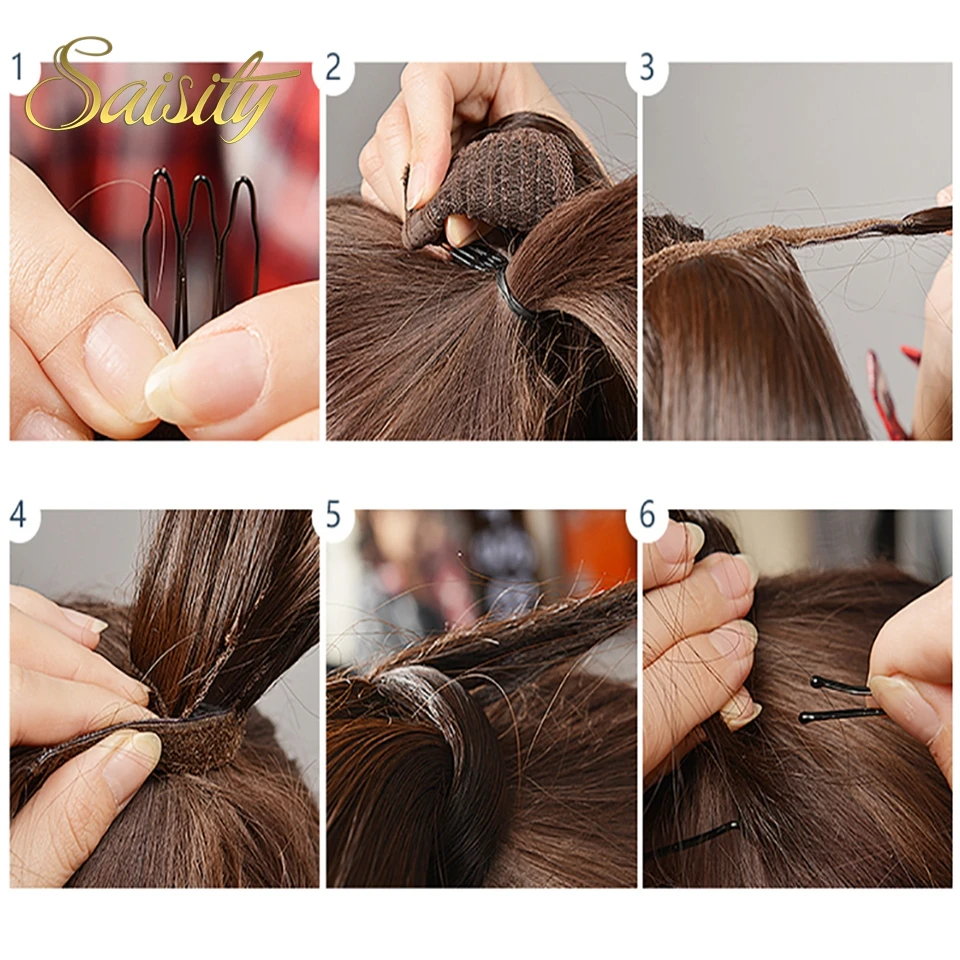 1
Saisity
2
3
4
5
6