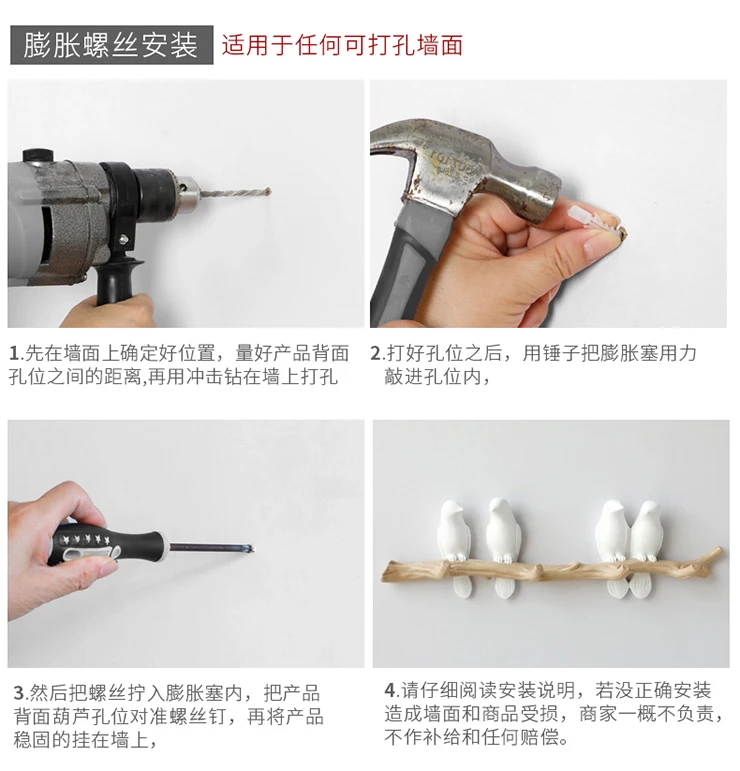 膨胀螺丝安装 适用于任何可打孔墙面

1.先在墙面上确定好位置，量好产品背面孔位之间的距离,再用冲击钻在墙上打孔

2.打好孔位之后，用锤子把膨胀塞用力敲进孔位内，

3.然后把螺丝拧入膨胀塞内，把产品背面葫芦孔位对准螺丝钉，再将产品稳固的挂在墙上，

4.请仔细阅读安装说明，若没正确安装造成墙面和商品受损，商家一概不负责，不作补给和任何赔偿。