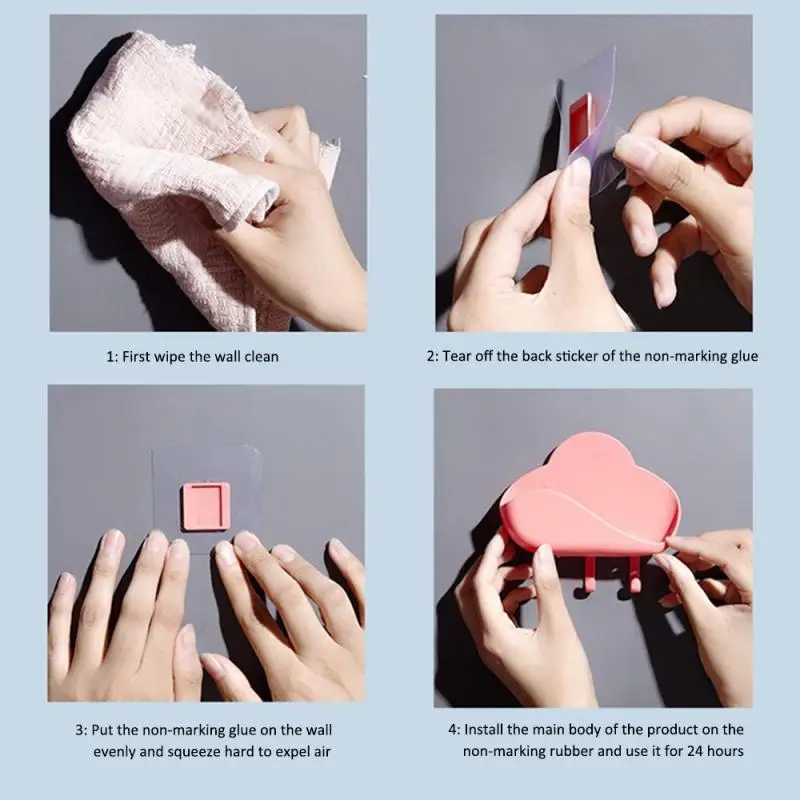 1: First wipe the wall clean

2: Tear off the back sticker of the non-marking glue

3: Put the non-marking glue on the wall evenly and squeeze hard to expel air

4: Install the main body of the product on the non-marking rubber and use it for 24 hours