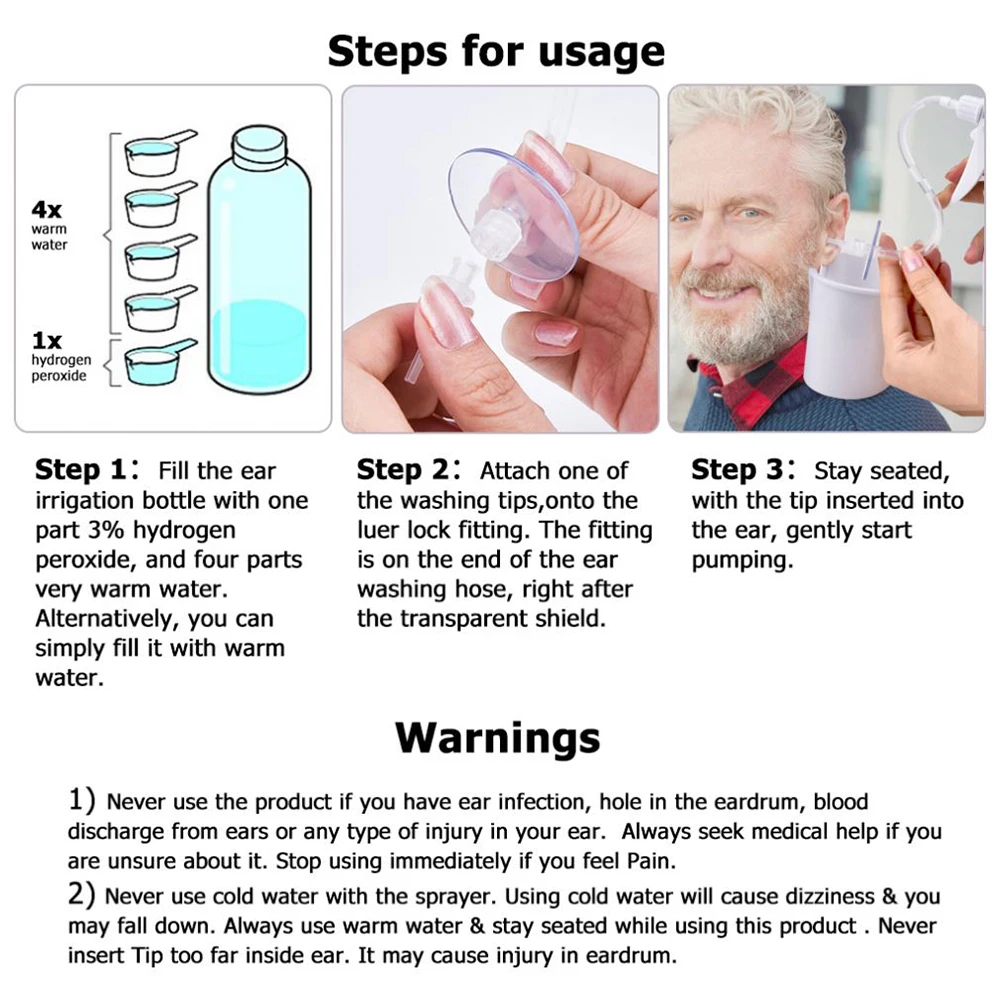 Steps for usage

4x
warm
water

1x
hydrogen
peroxide

Step 1： Fill the ear irrigation bottle with one part 3% hydrogen peroxide, and four parts very warm water. Alternatively, you can simply fill it with warm water.

Step 2： Attach one of the washing tips,onto the luer lock fitting. The fitting is on the end of the ear washing hose, right after the transparent shield.

Step 3： Stay seated, with the tip inserted into the ear, gently start pumping.

Warnings

1) Never use the product if you have ear infection, hole in the eardrum, blood discharge from ears or any type of injury in your ear. Always seek medical help if you are unsure about it. Stop using immediately if you feel Pain.

2) Never use cold water with the sprayer. Using cold water will cause dizziness & you may fall down. Always use warm water & stay seated while using this product . Never insert Tip too far inside ear. It may cause injury in eardrum.