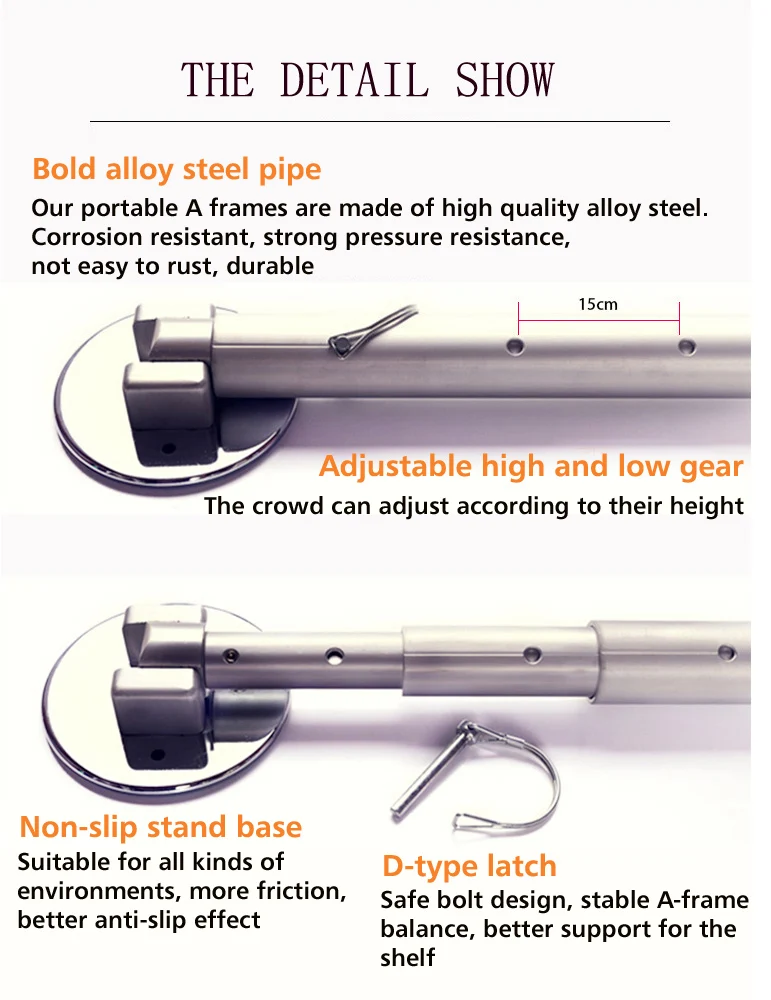 THE DETAIL SHOW

Bold alloy steel pipe

Our portable A frames are made of high quality alloy steel. Corrosion resistant, strong pressure resistance, not easy to rust, durable

15cm

Adjustable high and low gear

The crowd can adjust according to their height

Non-slip stand base

Suitable for all kinds of environments, more friction, better anti-slip effect

D-type latch

Safe bolt design, stable A-frame balance, better support for the shelf