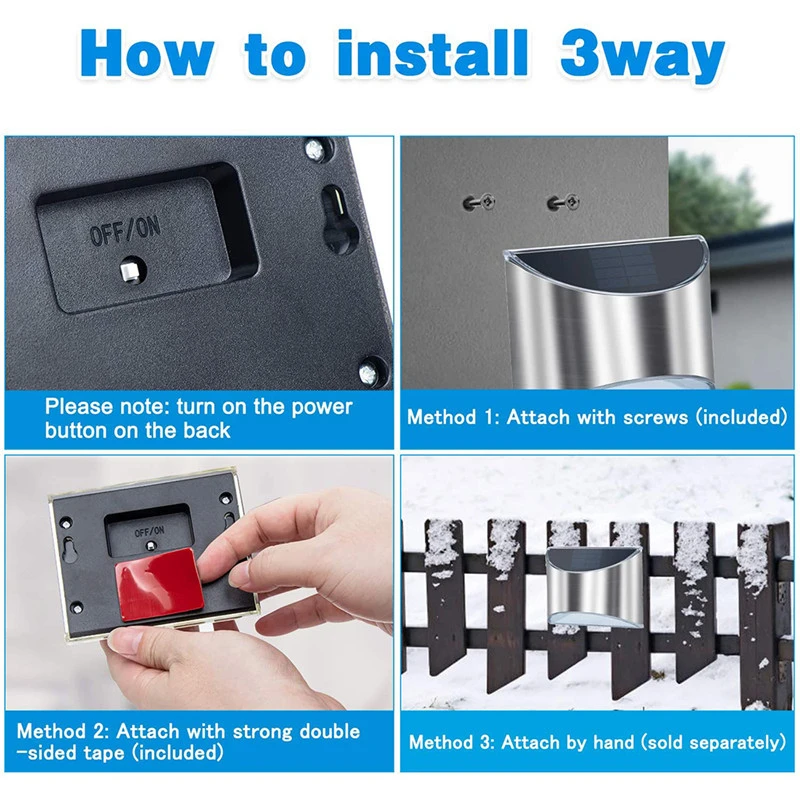 How to install 3way

OFF/ON

Please note: turn on the power button on the back

Method 1: Attach with screws (included)

OFF/ON

Method 2: Attach with strong double -sided tape (included)

Method 3: Attach by hand (sold separately)