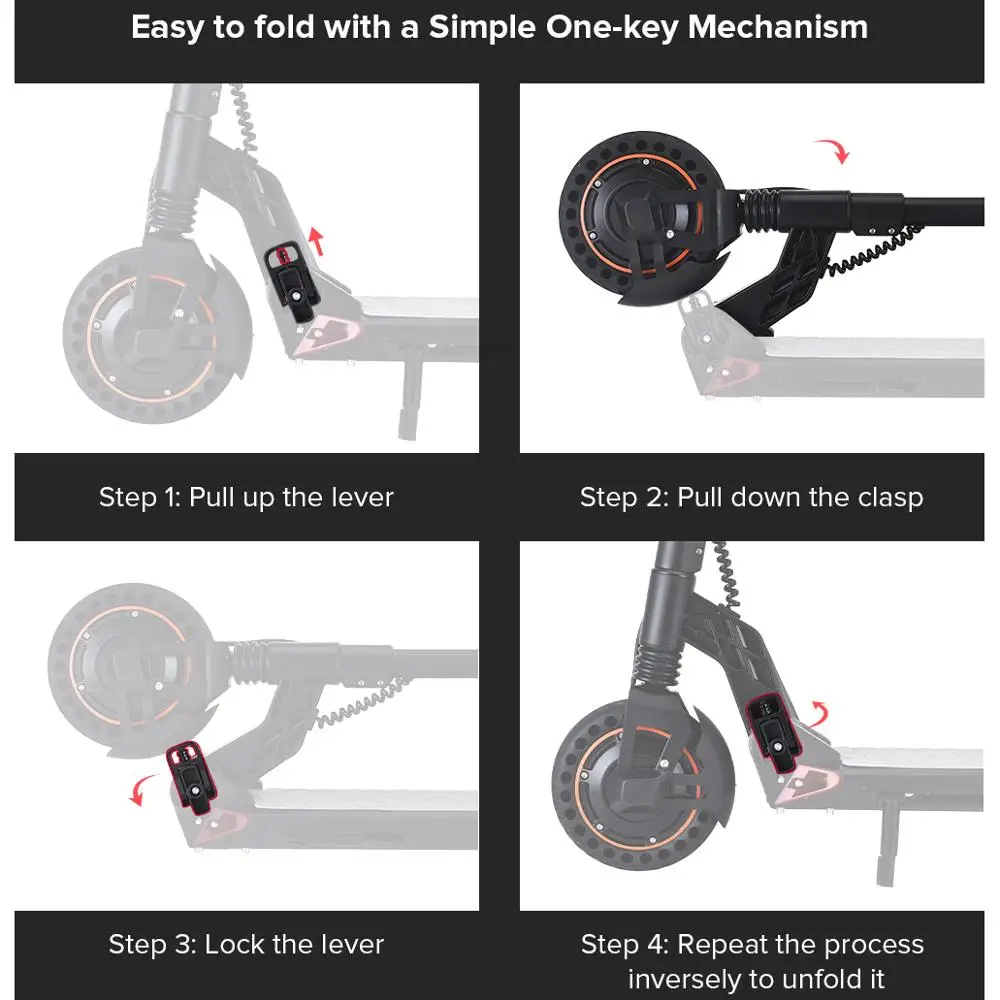 Easy to fold with a Simple One-key Mechanism

Step 1: Pull up the lever

Step 2: Pull down the clasp

Step 3: Lock the lever

Step 4: Repeat the process inversely to unfold it