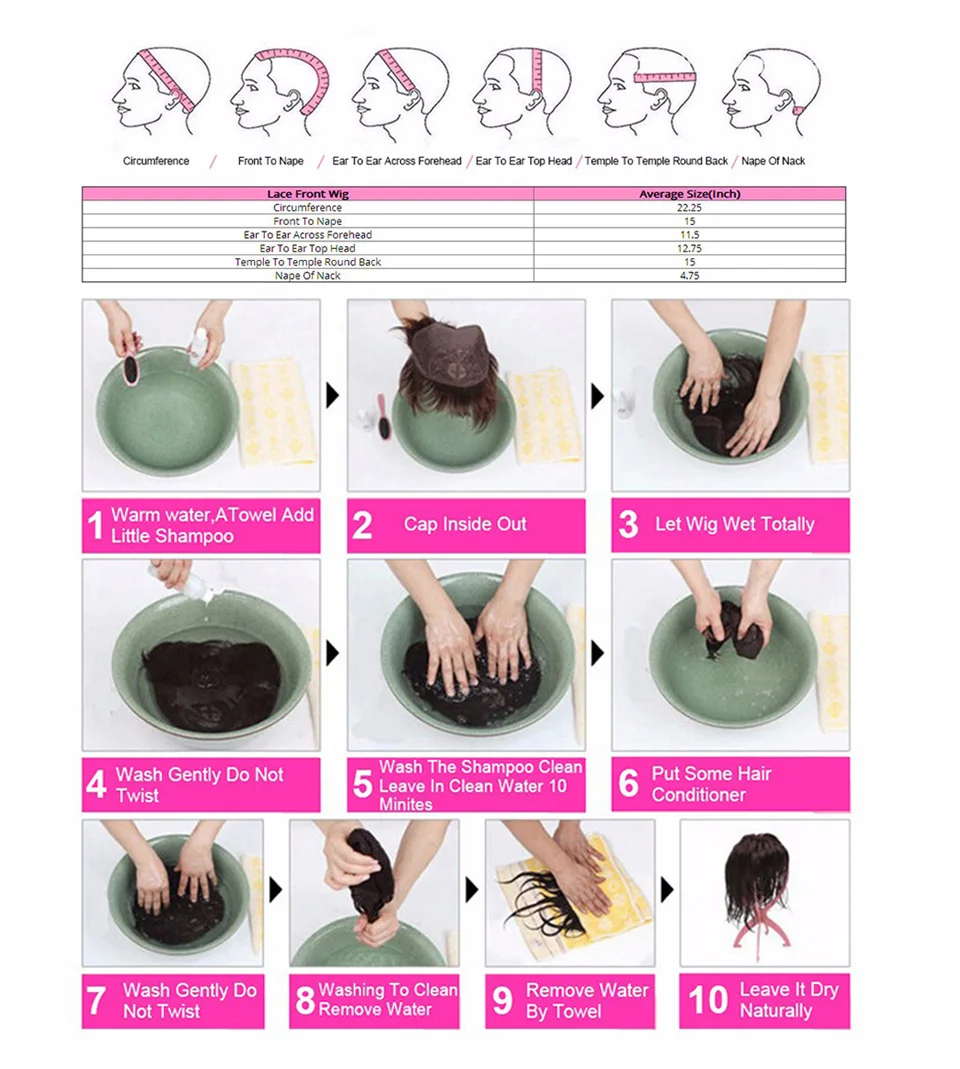 Circumference / Front To Nape / Ear To Ear Across Forehead / Ear To Ear Top Head / Temple To Temple Round Back / Nape Of Nack

| Lace Front Wig | Average Size(Inch) |
|---|---|
| Circumference | 22.25 |
| Front To Nape | 15 |
| Ear To Ear Across Forehead | 11.5 |
| Ear To Ear Top Head | 12.75 |
| Temple To Temple Round Back | 15 |
| Nape Of Nack | 4.75 |

1 Warm water,ATowel Add Little Shampoo

2 Cap Inside Out

3 Let Wig Wet Totally

4 Wash Gently Do Not Twist

5 Wash The Shampoo Clean Leave In Clean Water 10 Minites

6 Put Some Hair Conditioner

7 Wash Gently Do Not Twist

8 Washing To Clean Remove Water

9 Remove Water By Towel

10 Leave It Dry Naturally