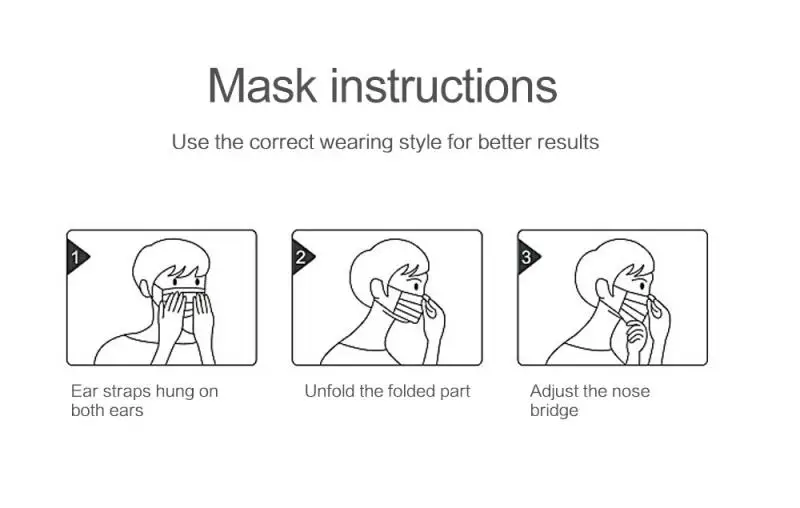 Mask instructions

Use the correct wearing style for better results

1

Ear straps hung on both ears

2

Unfold the folded part

3

Adjust the nose bridge