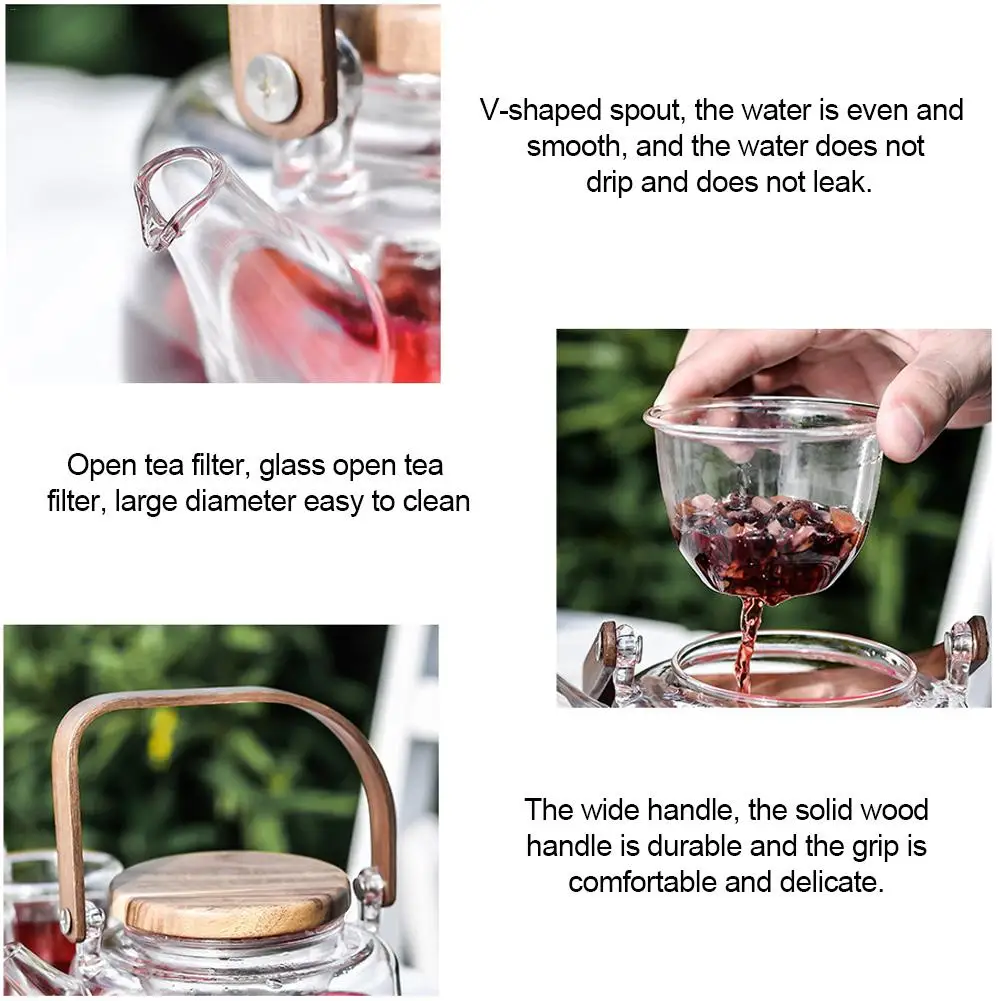 V-shaped spout, the water is even and smooth, and the water does not drip and does not leak.

Open tea filter, glass open tea filter, large diameter easy to clean

The wide handle, the solid wood handle is durable and the grip is comfortable and delicate.